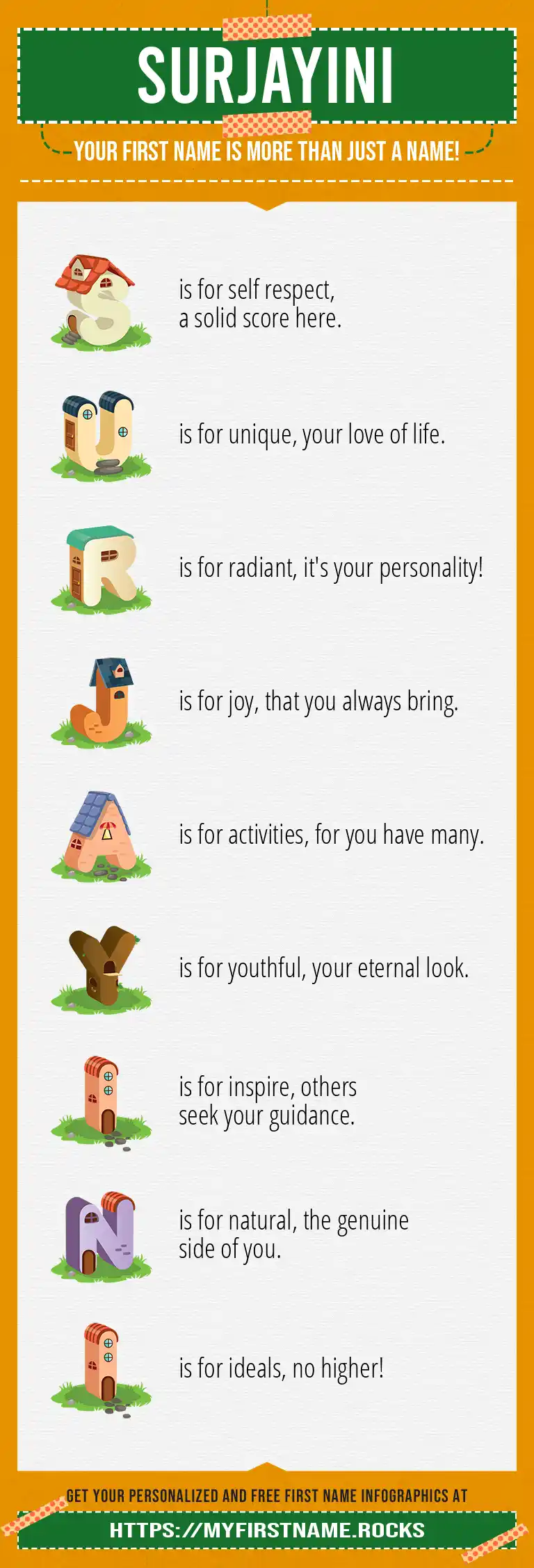 SURJAYINI

YOUR FIRST NAME IS MORE THAN JUST A NAME!

S is for self respect, a solid score here.

U is for unique, your love of life.

R is for radiant, it's your personality!

J is for joy, that you always bring.

A is for activities, for you have many.

Y is for youthful, your eternal look.

I is for inspire, others seek your guidance.

N is for natural, the genuine side of you.

I is for ideals, no higher!

GET YOUR PERSONALIZED AND FREE FIRST NAME INFOGRAPHICS AT

HTTPS://MYFIRSTNAME.ROCKS