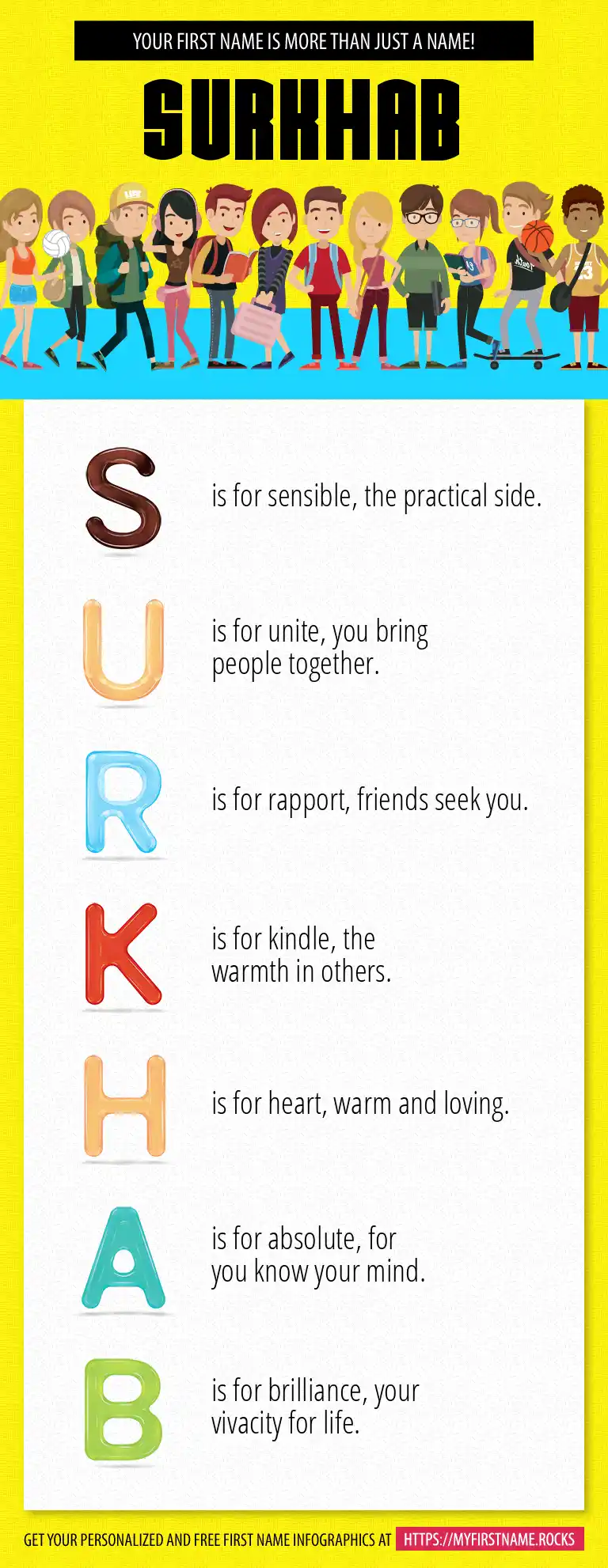 YOUR FIRST NAME IS MORE THAN JUST A NAME!

SURKHAB

S is for sensible, the practical side.

U is for unite, you bring people together.

R is for rapport, friends seek you.

K is for kindle, the warmth in others.

H is for heart, warm and loving.

A is for absolute, for you know your mind.

B is for brilliance, your vivacity for life.

GET YOUR PERSONALIZED AND FREE FIRST NAME INFOGRAPHICS AT HTTPS://MYFIRSTNAME.ROCKS