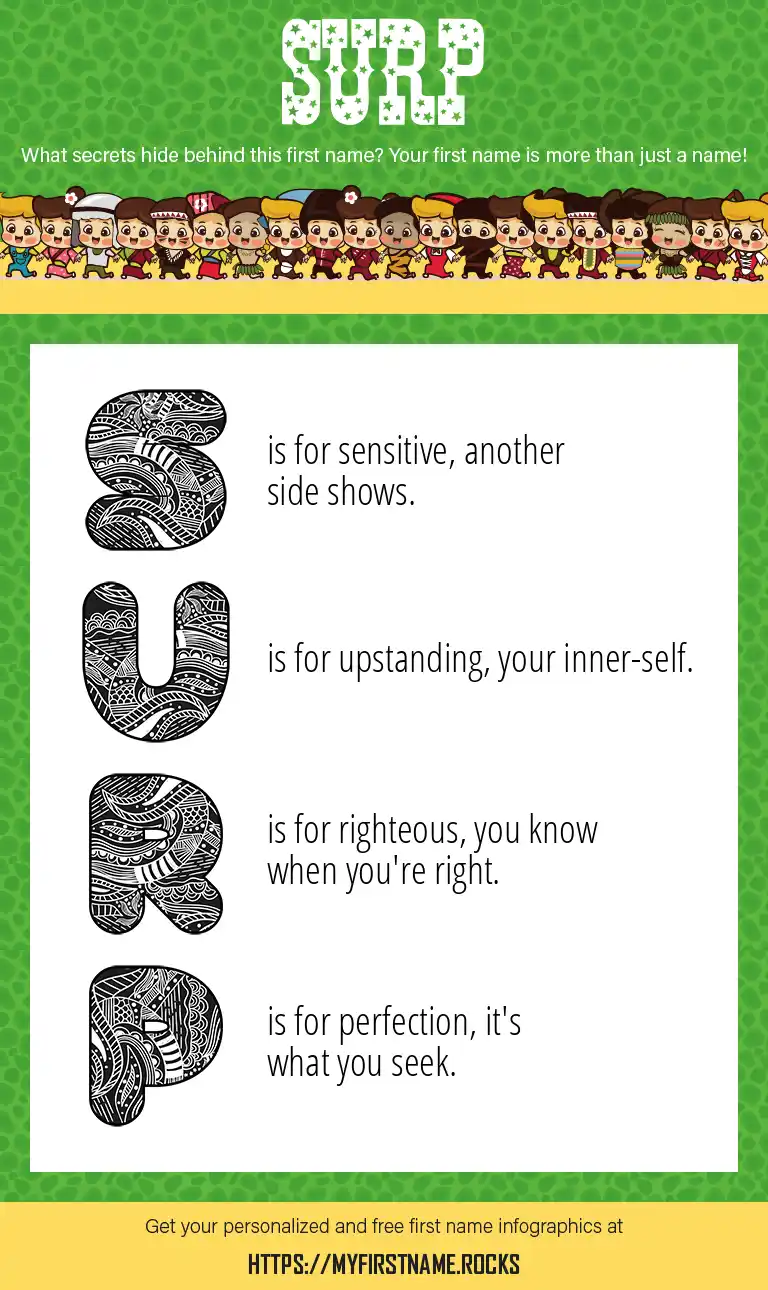 SURP

What secrets hide behind this first name? Your first name is more than just a name!

S is for sensitive, another side shows.

U is for upstanding, your inner-self.

R is for righteous, you know when you're right.

P is for perfection, it's what you seek.

Get your personalized and free first name infographics at

HTTPS://MYFIRSTNAME.ROCKS