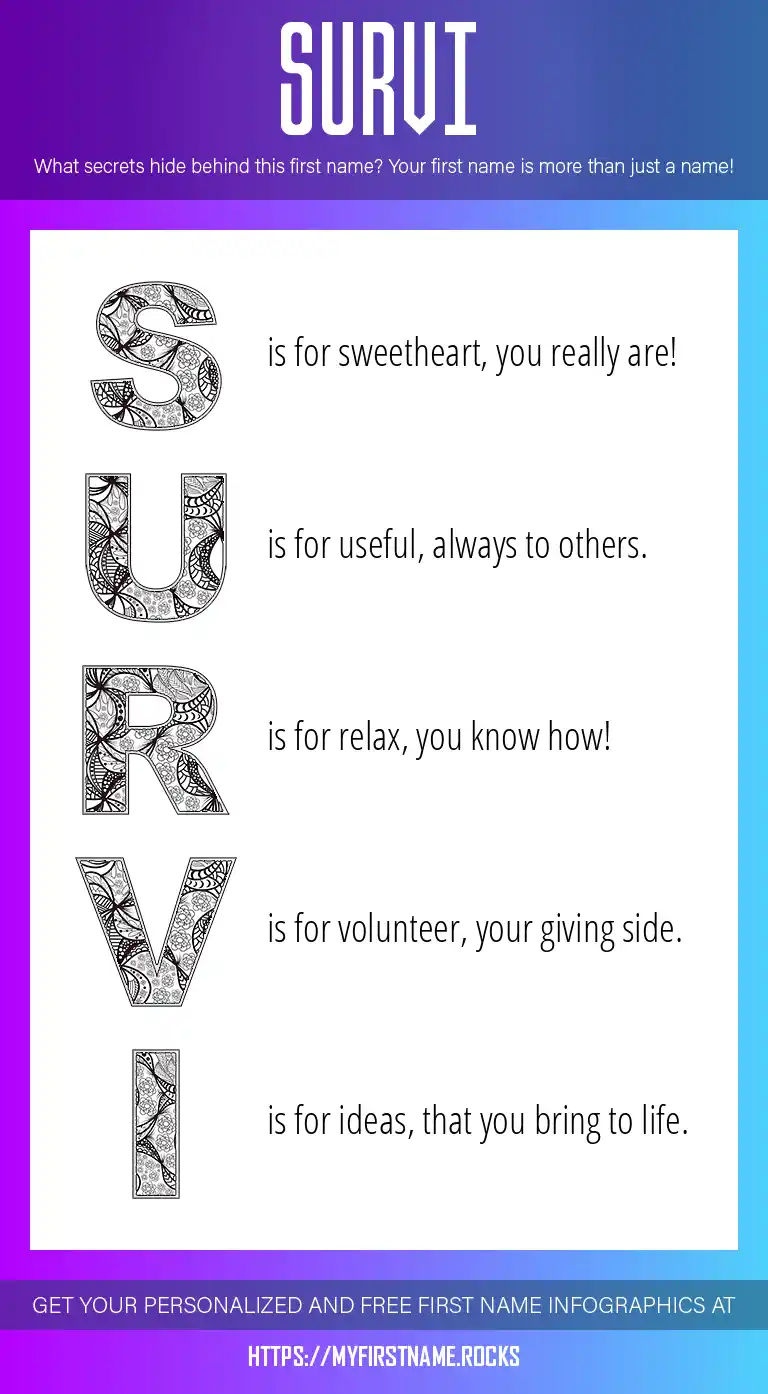 SURVI

What secrets hide behind this first name? Your first name is more than just a name!

S is for sweetheart, you really are!

U is for useful, always to others.

R is for relax, you know how!

V is for volunteer, your giving side.

I is for ideas, that you bring to life.

GET YOUR PERSONALIZED AND FREE FIRST NAME INFOGRAPHICS AT

HTTPS://MYFIRSTNAME.ROCKS