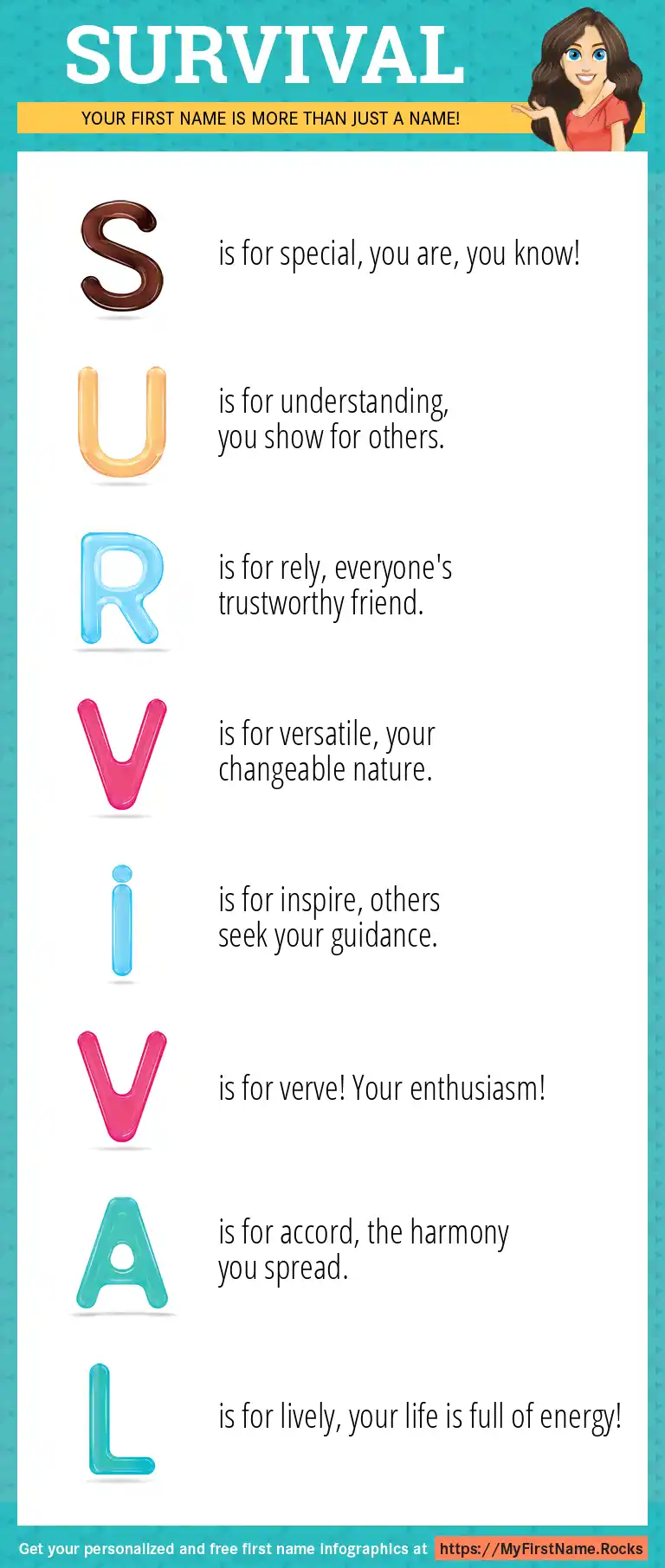 SURVIVAL

YOUR FIRST NAME IS MORE THAN JUST A NAME!

S is for special, you are, you know!

U is for understanding, you show for others.

R is for rely, everyone's trustworthy friend.

V is for versatile, your changeable nature.

i is for inspire, others seek your guidance.

V is for verve! Your enthusiasm!

A is for accord, the harmony you spread.

L is for lively, your life is full of energy!

Get your personalized and free first name infographics at https://MyFirstName.Rocks