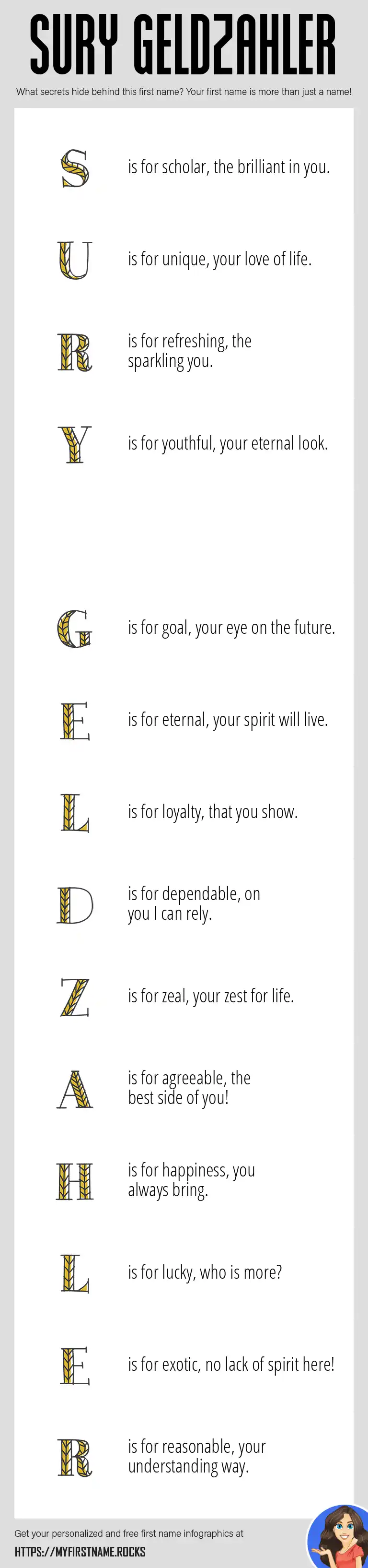 SURY GELDZAHLER

What secrets hide behind this first name? Your first name is more than just a name!

S is for scholar, the brilliant in you.

U is for unique, your love of life.

R is for refreshing, the sparkling you.

Y is for youthful, your eternal look.

G is for goal, your eye on the future.

E is for eternal, your spirit will live.

L is for loyalty, that you show.

D is for dependable, on you I can rely.

Z is for zeal, your zest for life.

A is for agreeable, the best side of you!

H is for happiness, you always bring.

L is for lucky, who is more?

E is for exotic, no lack of spirit here!

R is for reasonable, your understanding way.

Get your personalized and free first name infographics at

HTTPS://MYFIRSTNAME.ROCKS