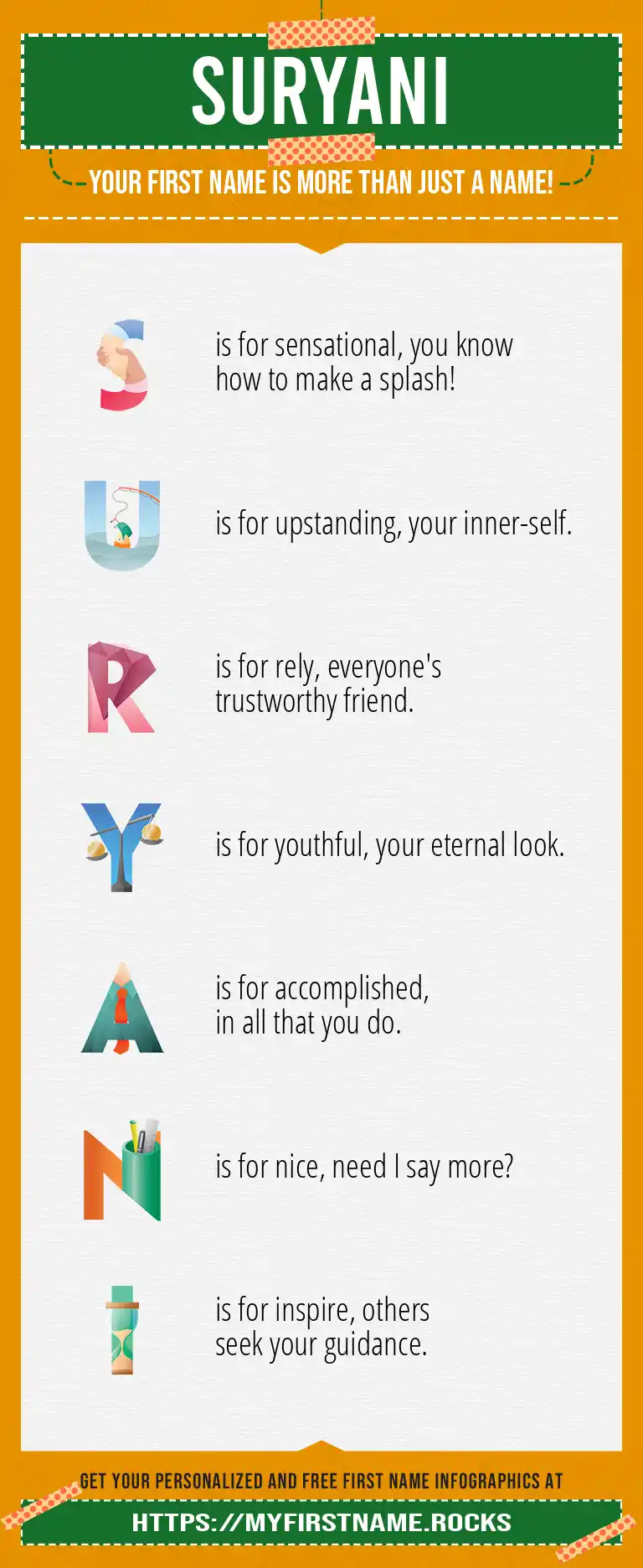 SURYANI

YOUR FIRST NAME IS MORE THAN JUST A NAME!

S is for sensational, you know how to make a splash!

U is for upstanding, your inner-self.

R is for rely, everyone's trustworthy friend.

Y is for youthful, your eternal look.

A is for accomplished, in all that you do.

N is for nice, need I say more?

I is for inspire, others seek your guidance.

GET YOUR PERSONALIZED AND FREE FIRST NAME INFOGRAPHICS AT

HTTPS://MYFIRSTNAME.ROCKS