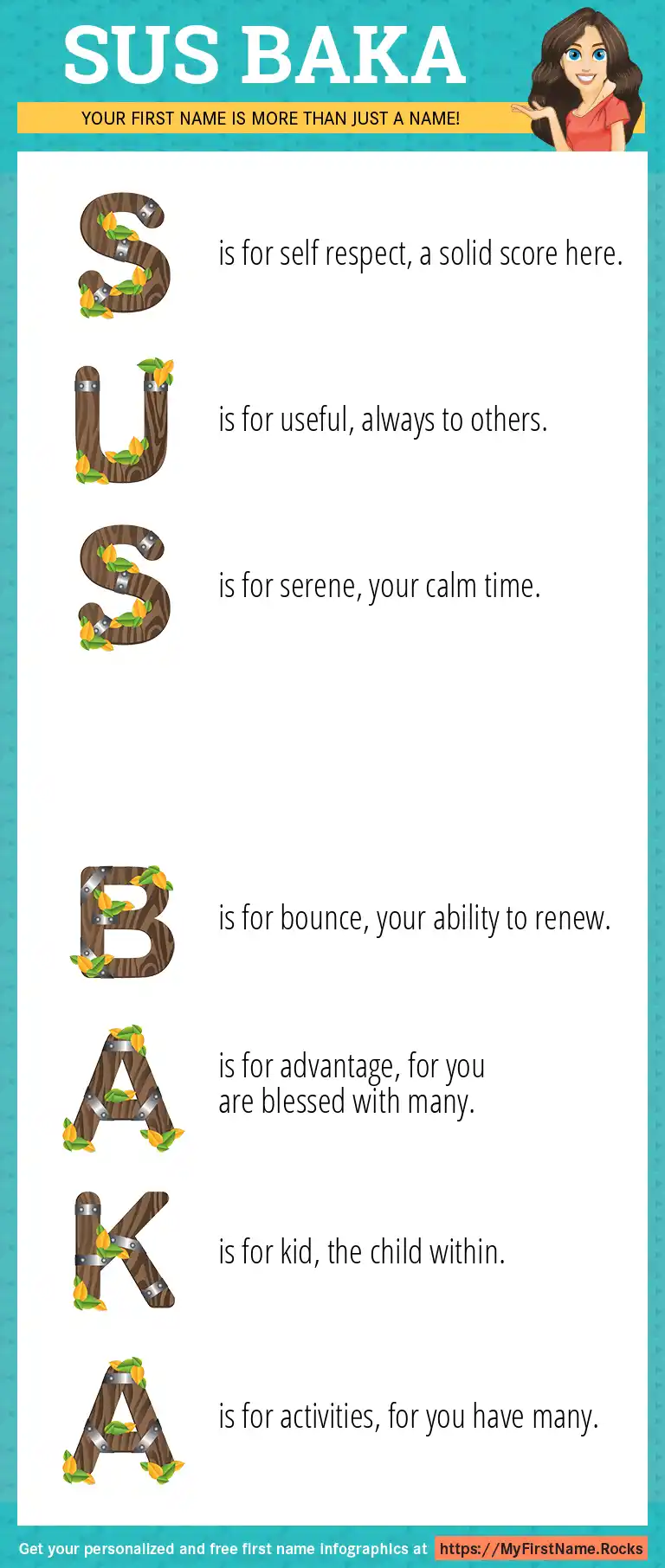 SUS BAKA

YOUR FIRST NAME IS MORE THAN JUST A NAME!

S is for self respect, a solid score here.

U is for useful, always to others.

S is for serene, your calm time.

B is for bounce, your ability to renew.

A is for advantage, for you are blessed with many.

K is for kid, the child within.

A is for activities, for you have many.

Get your personalized and free first name infographics at https://MyFirstName.Rocks