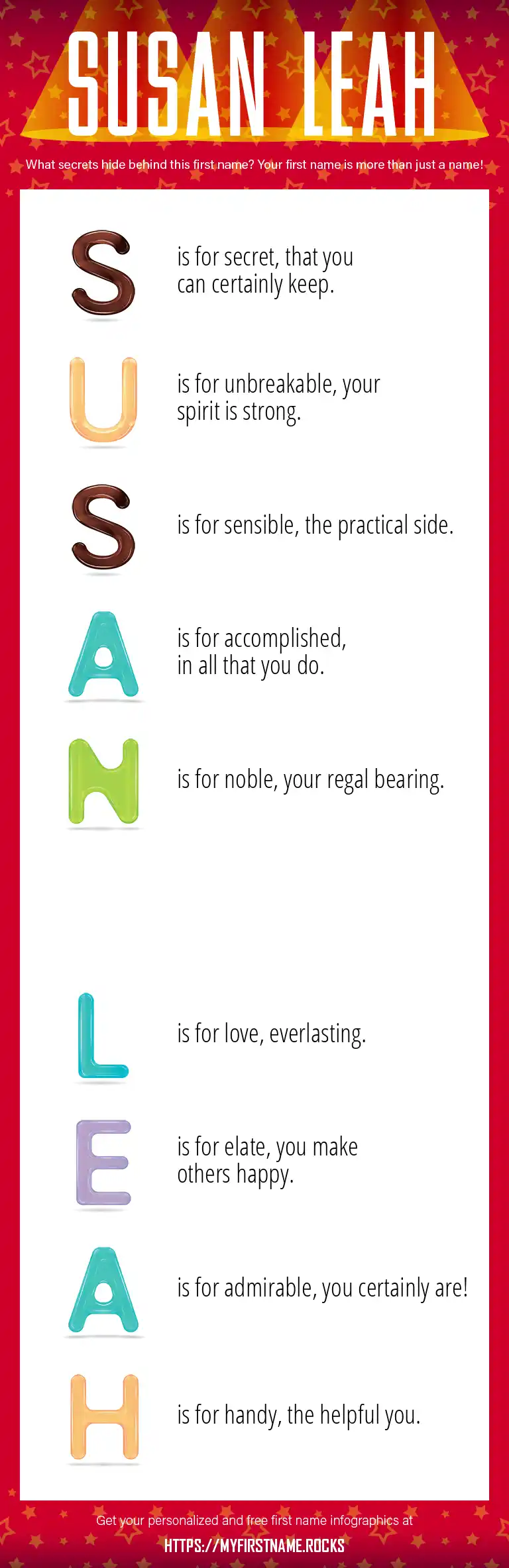 SUSAN LEAH

What secrets hide behind this first name? Your first name is more than just a name!

S is for secret, that you can certainly keep.

U is for unbreakable, your spirit is strong.

S is for sensible, the practical side.

A is for accomplished, in all that you do.

N is for noble, your regal bearing.

L is for love, everlasting.

E is for elate, you make others happy.

A is for admirable, you certainly are!

H is for handy, the helpful you.

Get your personalized and free first name infographics at

HTTPS://MYFIRSTNAME.ROCKS