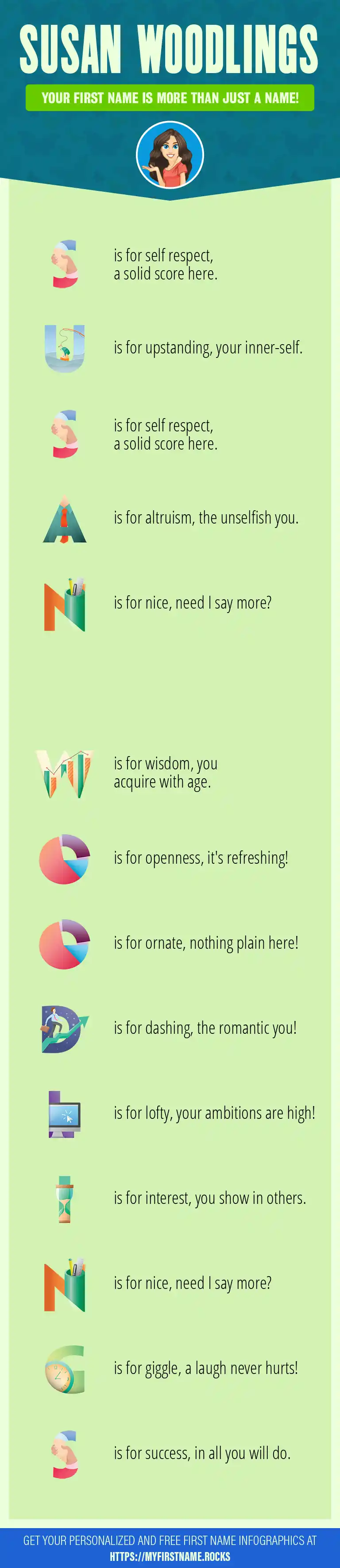 SUSAN WOODLINGS

YOUR FIRST NAME IS MORE THAN JUST A NAME!

S is for self respect, a solid score here.

U is for upstanding, your inner-self.

S is for self respect, a solid score here.

A is for altruism, the unselfish you.

N is for nice, need I say more?

W is for wisdom, you acquire with age.

O is for openness, it's refreshing!

O is for ornate, nothing plain here!

D is for dashing, the romantic you!

L is for lofty, your ambitions are high!

I is for interest, you show in others.

N is for nice, need I say more?

G is for giggle, a laugh never hurts!

S is for success, in all you will do.

GET YOUR PERSONALIZED AND FREE FIRST NAME INFOGRAPHICS AT HTTPS://MYFIRSTNAME.ROCKS