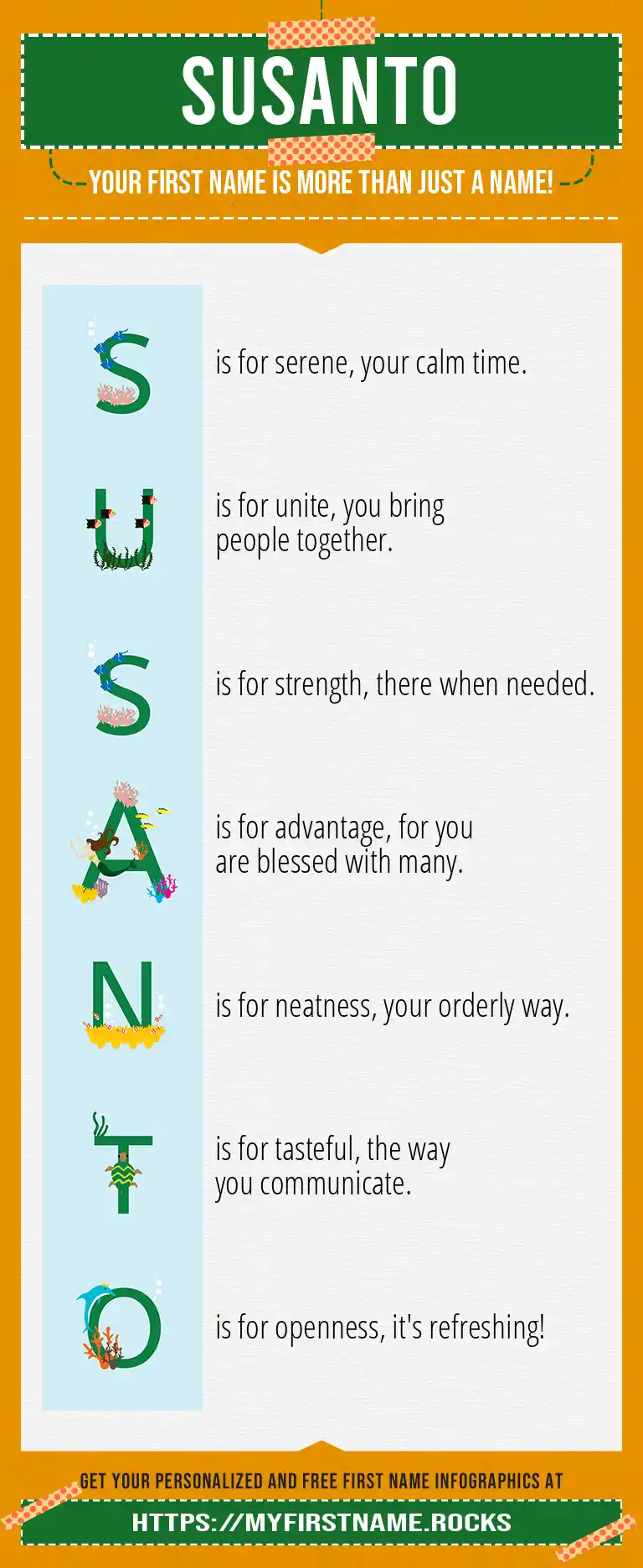 SUSANTO

YOUR FIRST NAME IS MORE THAN JUST A NAME!

S is for serene, your calm time.

U is for unite, you bring people together.

S is for strength, there when needed.

A is for advantage, for you are blessed with many.

N is for neatness, your orderly way.

T is for tasteful, the way you communicate.

O is for openness, it's refreshing!

GET YOUR PERSONALIZED AND FREE FIRST NAME INFOGRAPHICS AT

HTTPS://MYFIRSTNAME.ROCKS