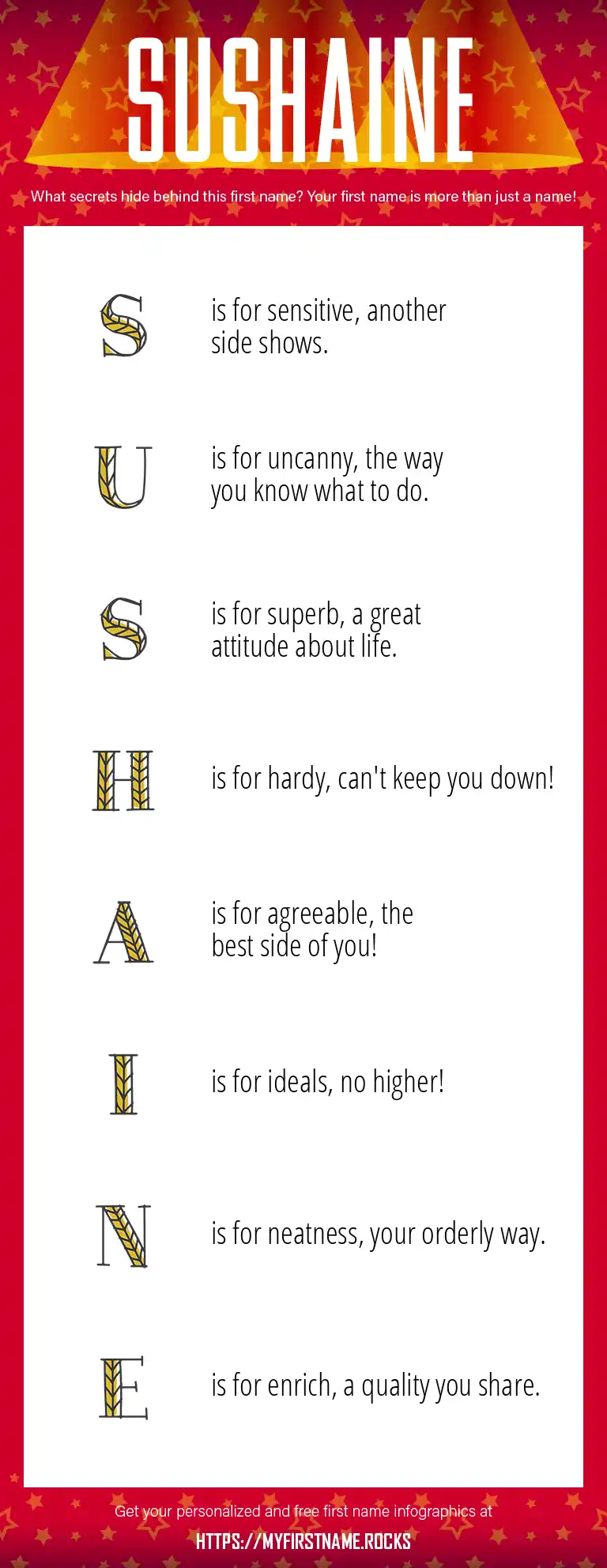 SUSHAINE

What secrets hide behind this first name? Your first name is more than just a name!

S is for sensitive, another side shows.

U is for uncanny, the way you know what to do.

S is for superb, a great attitude about life.

H is for hardy, can't keep you down!

A is for agreeable, the best side of you!

I is for ideals, no higher!

N is for neatness, your orderly way.

E is for enrich, a quality you share.

Get your personalized and free first name infographics at

HTTPS://MYFIRSTNAME.ROCKS