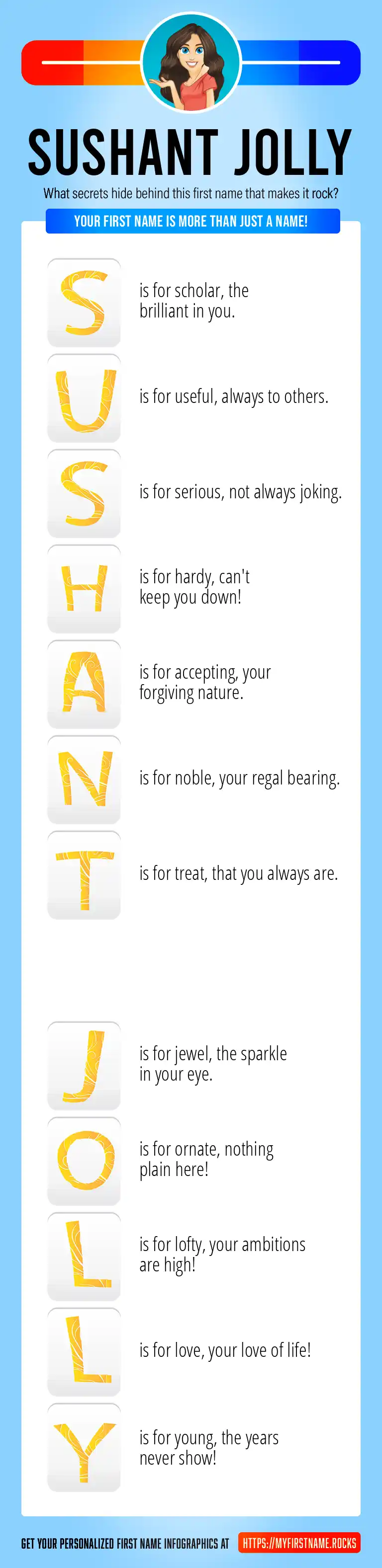 SUSHANT JOLLY

What secrets hide behind this first name that makes it rock?

YOUR FIRST NAME IS MORE THAN JUST A NAME!

S is for scholar, the brilliant in you.

U is for useful, always to others.

S is for serious, not always joking.

H is for hardy, can't keep you down!

A is for accepting, your forgiving nature.

N is for noble, your regal bearing.

T is for treat, that you always are.

J is for jewel, the sparkle in your eye.

O is for ornate, nothing plain here!

L is for lofty, your ambitions are high!

L is for love, your love of life!

Y is for young, the years never show!

GET YOUR PERSONALIZED FIRST NAME INFOGRAPHICS AT HTTPS://MYFIRSTNAME.ROCKS