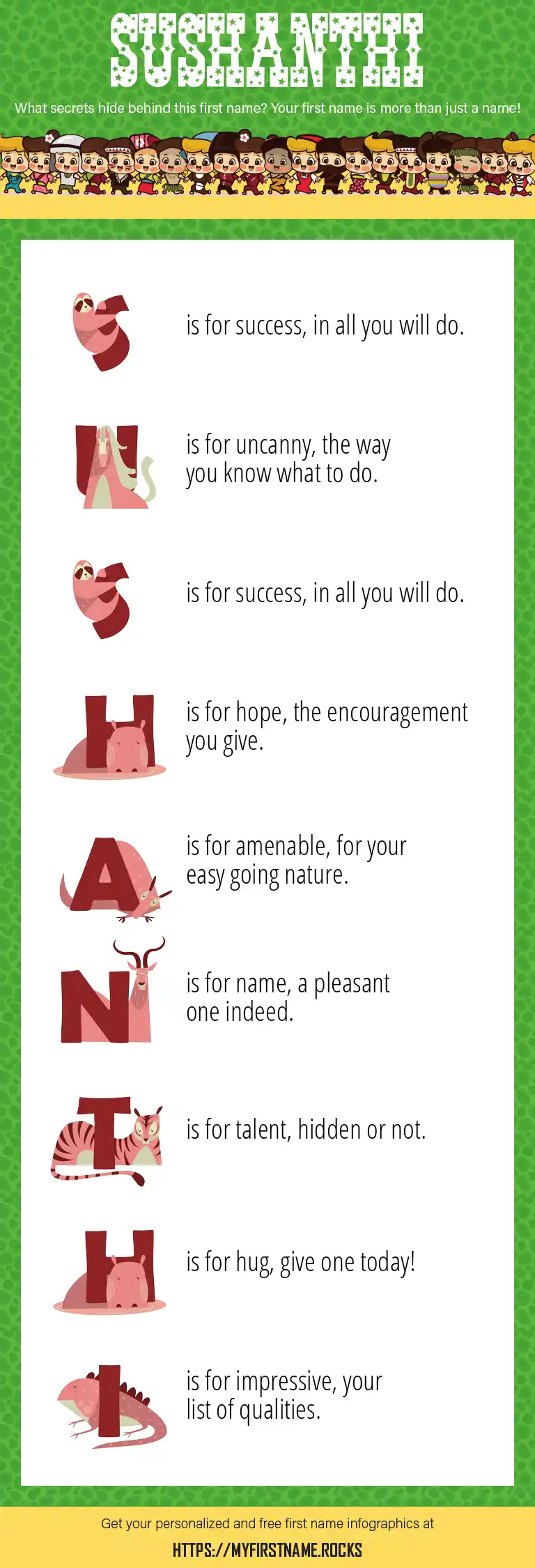 SUSHANTHI

What secrets hide behind this first name? Your first name is more than just a name!

S is for success, in all you will do.

U is for uncanny, the way you know what to do.

S is for success, in all you will do.

H is for hope, the encouragement you give.

A is for amenable, for your easy going nature.

N is for name, a pleasant one indeed.

T is for talent, hidden or not.

H is for hug, give one today!

I is for impressive, your list of qualities.

Get your personalized and free first name infographics at

HTTPS://MYFIRSTNAME.ROCKS