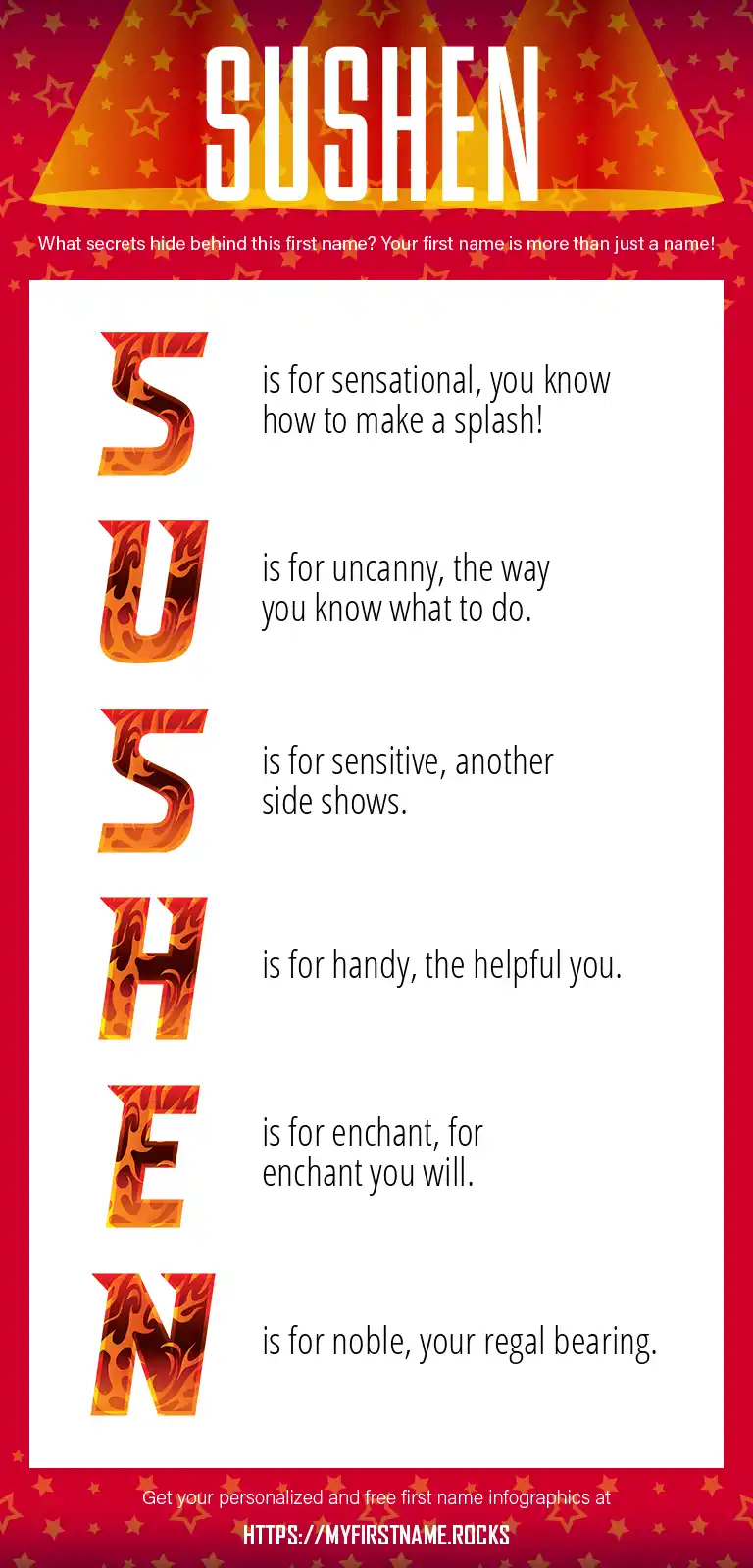 SUSHEN

What secrets hide behind this first name? Your first name is more than just a name!

S is for sensational, you know how to make a splash!

U is for uncanny, the way you know what to do.

S is for sensitive, another side shows.

H is for handy, the helpful you.

E is for enchant, for enchant you will.

N is for noble, your regal bearing.

Get your personalized and free first name infographics at

HTTPS://MYFIRSTNAME.ROCKS