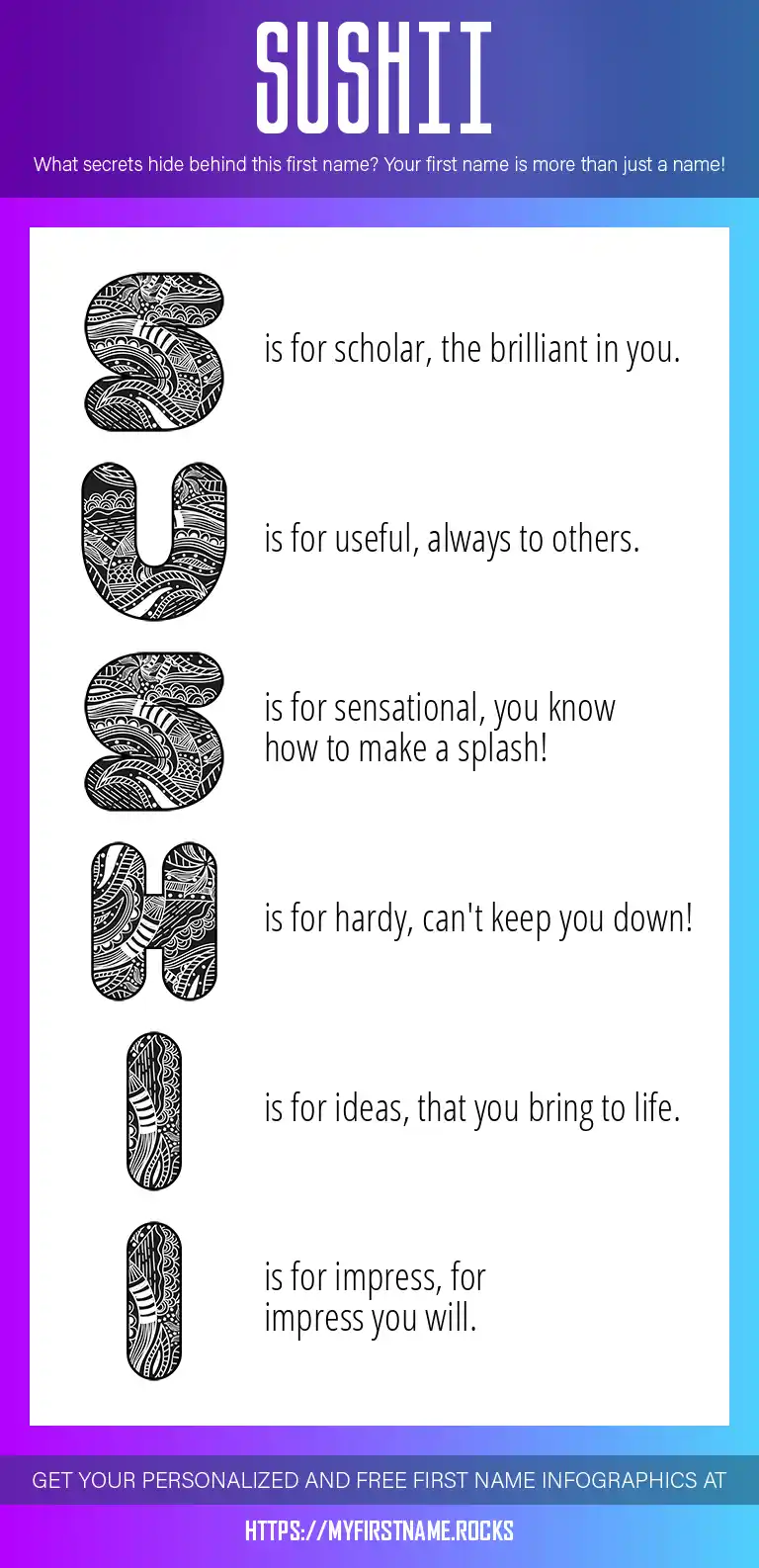 SUSHII

What secrets hide behind this first name? Your first name is more than just a name!

S is for scholar, the brilliant in you.

U is for useful, always to others.

S is for sensational, you know how to make a splash!

H is for hardy, can't keep you down!

I is for ideas, that you bring to life.

I is for impress, for impress you will.

GET YOUR PERSONALIZED AND FREE FIRST NAME INFOGRAPHICS AT

HTTPS://MYFIRSTNAME.ROCKS