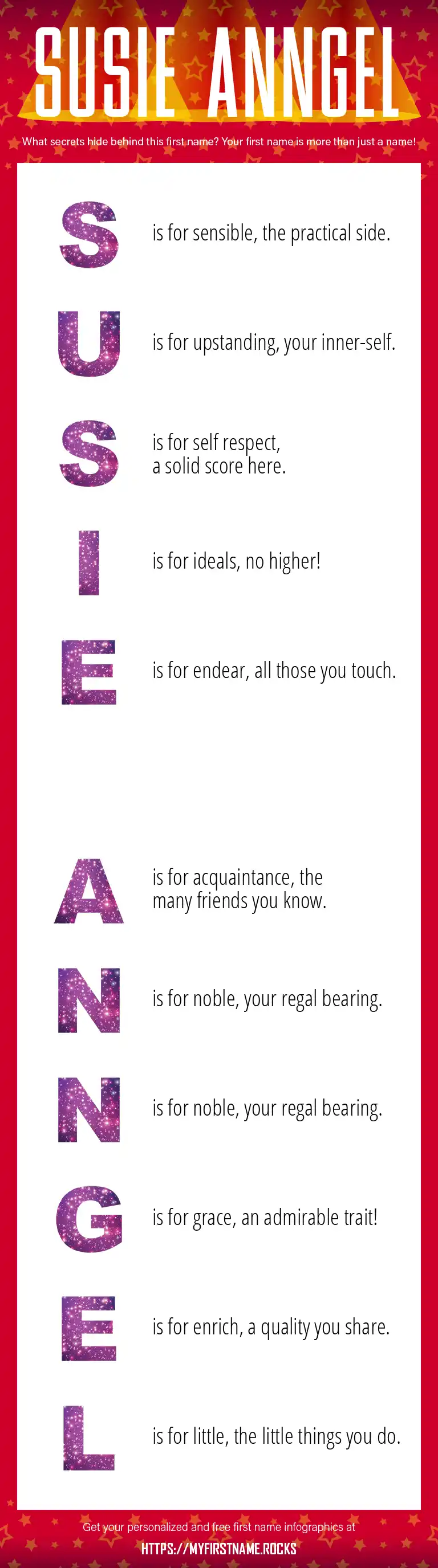 SUSIE ANNGEL

What secrets hide behind this first name? Your first name is more than just a name!

S is for sensible, the practical side.

U is for upstanding, your inner-self.

S is for self respect, a solid score here.

I is for ideals, no higher!

E is for endear, all those you touch.

A is for acquaintance, the many friends you know.

N is for noble, your regal bearing.

N is for noble, your regal bearing.

G is for grace, an admirable trait!

E is for enrich, a quality you share.

L is for little, the little things you do.

Get your personalized and free first name infographics at

HTTPS://MYFIRSTNAME.ROCKS