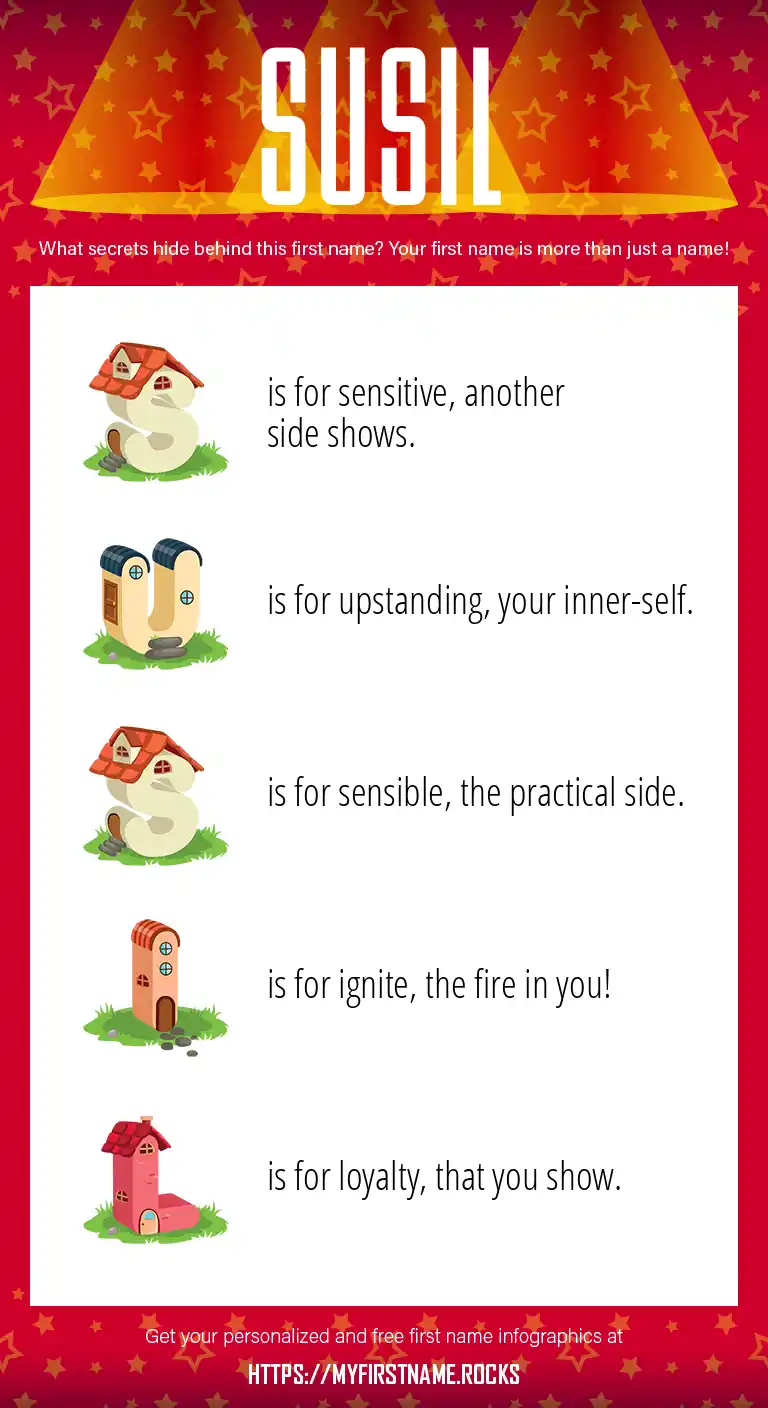 SUSIL

What secrets hide behind this first name? Your first name is more than just a name!

S is for sensitive, another side shows.

U is for upstanding, your inner-self.

S is for sensible, the practical side.

I is for ignite, the fire in you!

L is for loyalty, that you show.

Get your personalized and free first name infographics at

HTTPS://MYFIRSTNAME.ROCKS