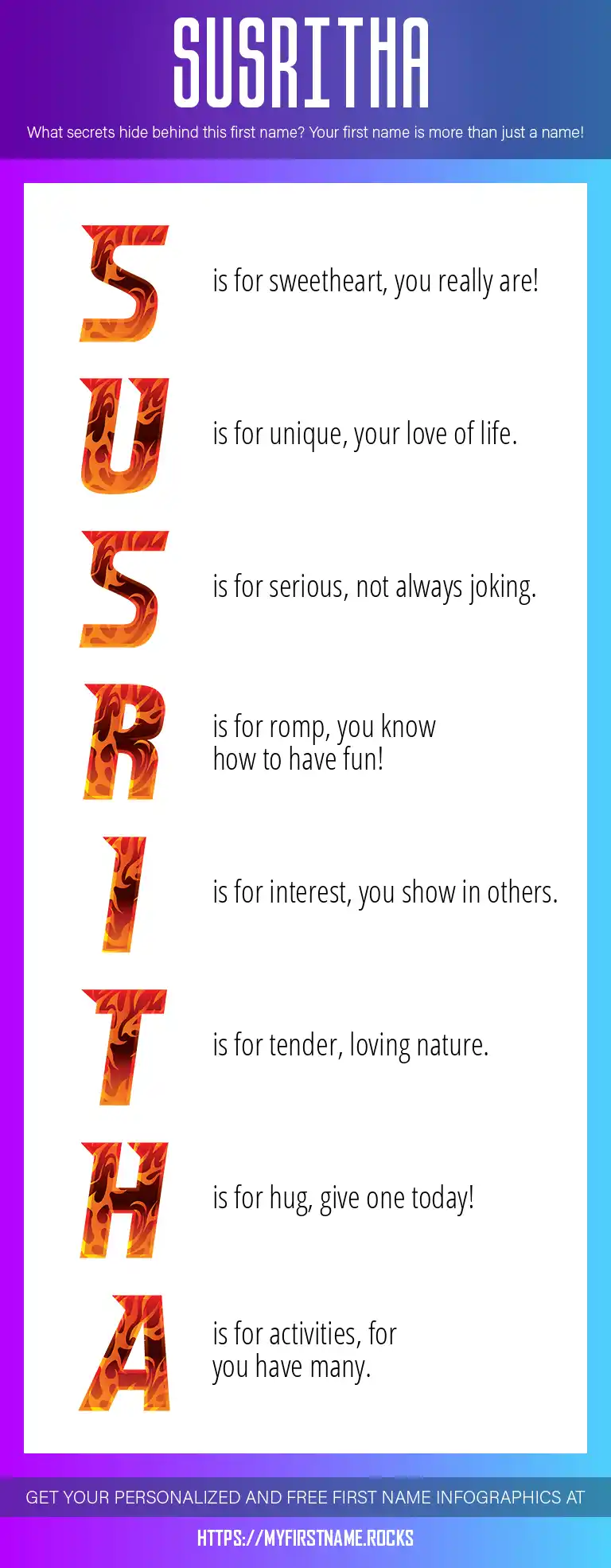 SUSRITHA

What secrets hide behind this first name? Your first name is more than just a name!

S is for sweetheart, you really are!

U is for unique, your love of life.

S is for serious, not always joking.

R is for romp, you know how to have fun!

I is for interest, you show in others.

T is for tender, loving nature.

H is for hug, give one today!

A is for activities, for you have many.

GET YOUR PERSONALIZED AND FREE FIRST NAME INFOGRAPHICS AT

HTTPS://MYFIRSTNAME.ROCKS