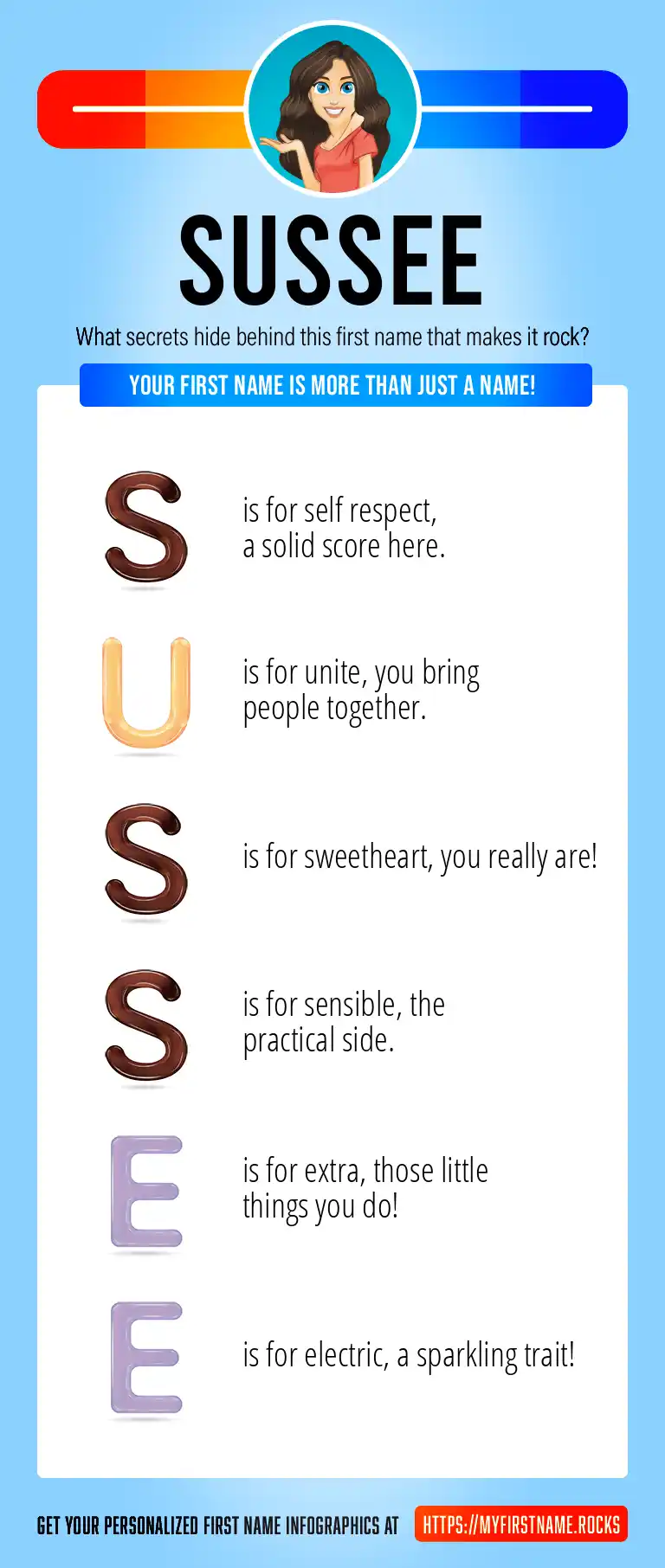 SUSSEE

What secrets hide behind this first name that makes it rock?

YOUR FIRST NAME IS MORE THAN JUST A NAME!

S is for self respect, a solid score here.

U is for unite, you bring people together.

S is for sweetheart, you really are!

S is for sensible, the practical side.

E is for extra, those little things you do!

E is for electric, a sparkling trait!

GET YOUR PERSONALIZED FIRST NAME INFOGRAPHICS AT HTTPS://MYFIRSTNAME.ROCKS