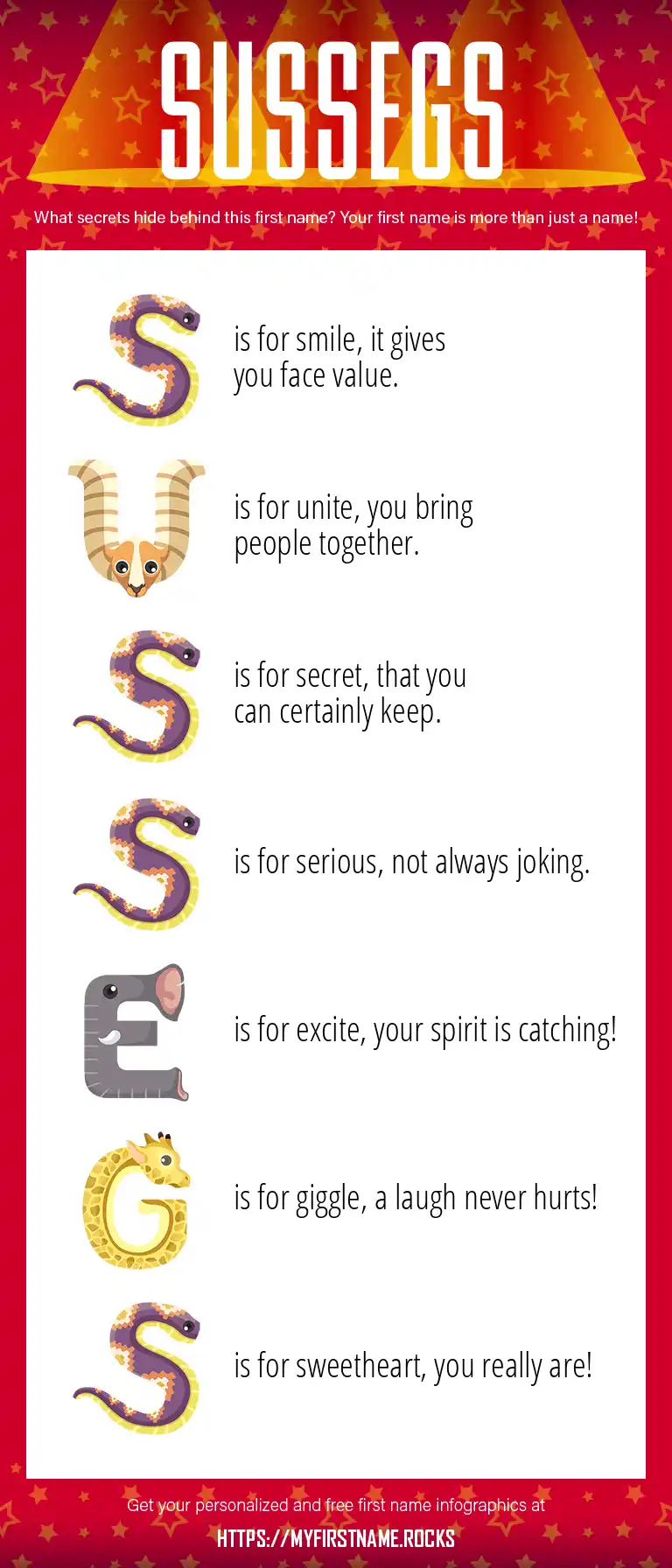 SUSSEGS

What secrets hide behind this first name? Your first name is more than just a name!

S is for smile, it gives you face value.

U is for unite, you bring people together.

S is for secret, that you can certainly keep.

S is for serious, not always joking.

E is for excite, your spirit is catching!

G is for giggle, a laugh never hurts!

S is for sweetheart, you really are!

Get your personalized and free first name infographics at

HTTPS://MYFIRSTNAME.ROCKS