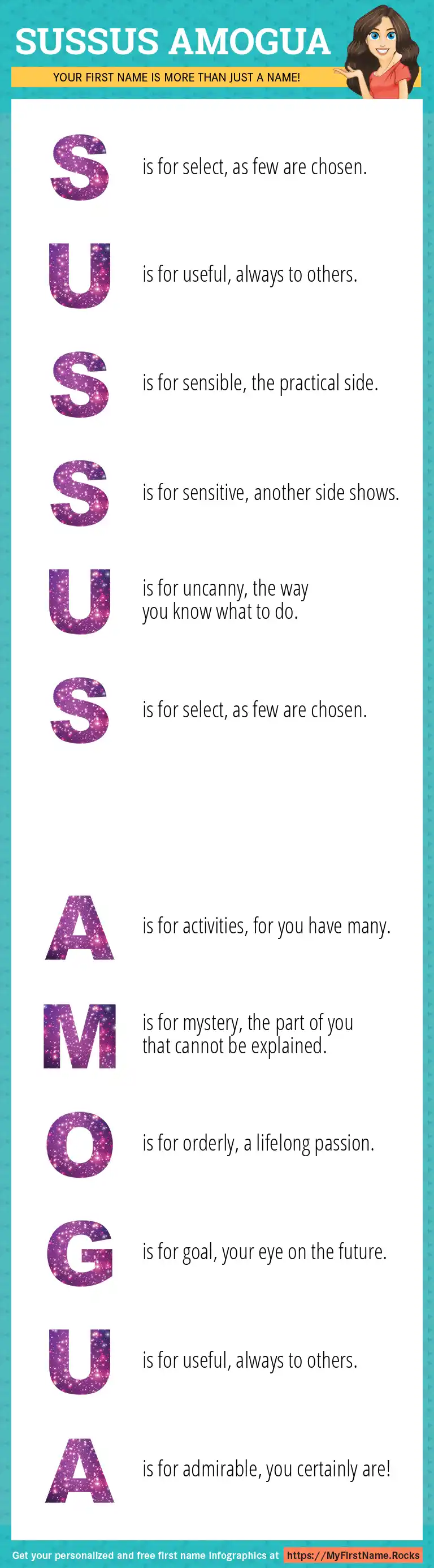 SUSSUS AMOGUA

YOUR FIRST NAME IS MORE THAN JUST A NAME!

S is for select, as few are chosen.

U is for useful, always to others.

S is for sensible, the practical side.

S is for sensitive, another side shows.

U is for uncanny, the way you know what to do.

S is for select, as few are chosen.

A is for activities, for you have many.

M is for mystery, the part of you that cannot be explained.

O is for orderly, a lifelong passion.

G is for goal, your eye on the future.

U is for useful, always to others.

A is for admirable, you certainly are!

Get your personalized and free first name infographics at https://MyFirstName.Rocks