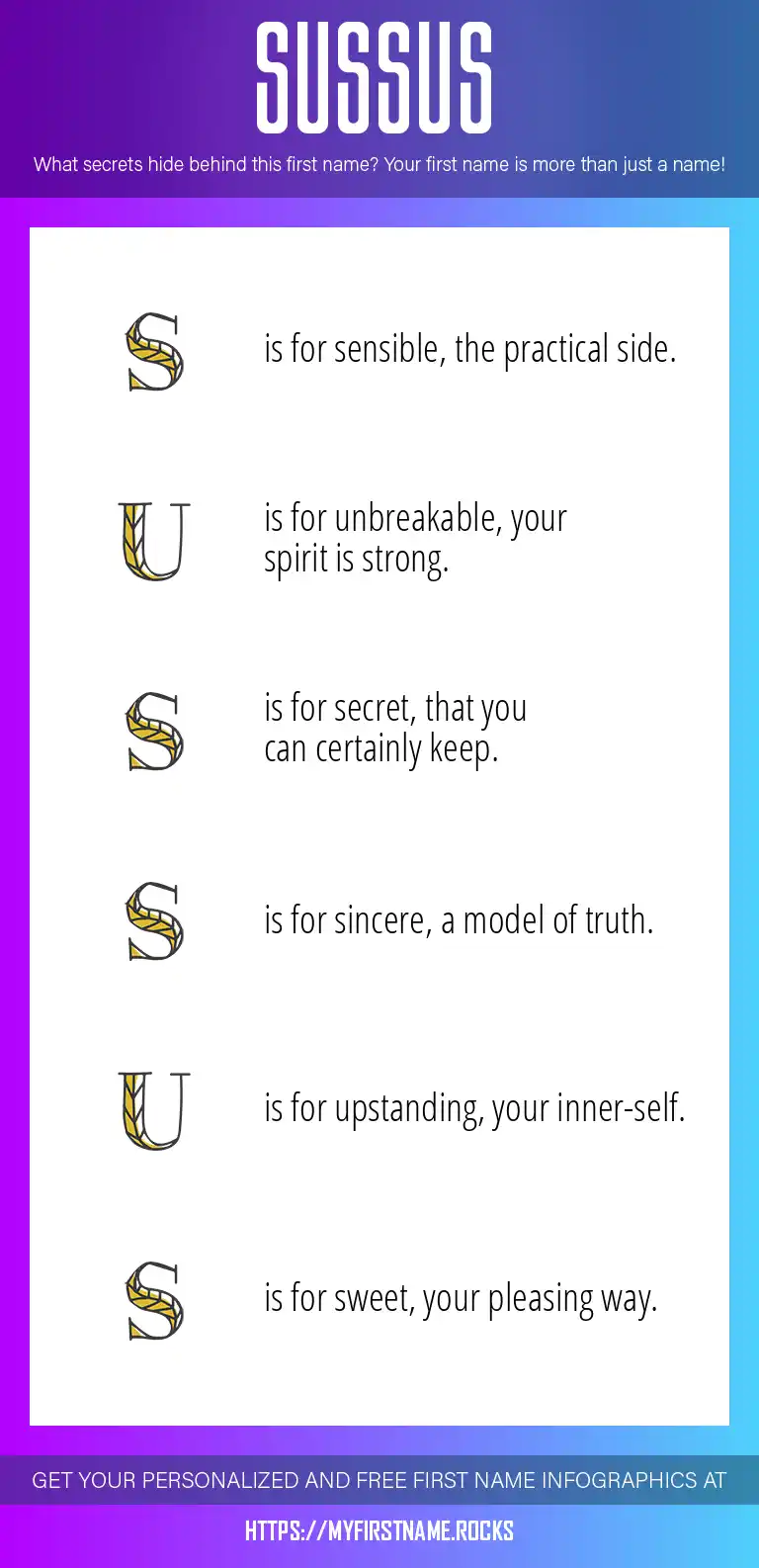 SUSSUS

What secrets hide behind this first name? Your first name is more than just a name!

S is for sensible, the practical side.

U is for unbreakable, your spirit is strong.

S is for secret, that you can certainly keep.

S is for sincere, a model of truth.

U is for upstanding, your inner-self.

S is for sweet, your pleasing way.

GET YOUR PERSONALIZED AND FREE FIRST NAME INFOGRAPHICS AT

HTTPS://MYFIRSTNAME.ROCKS