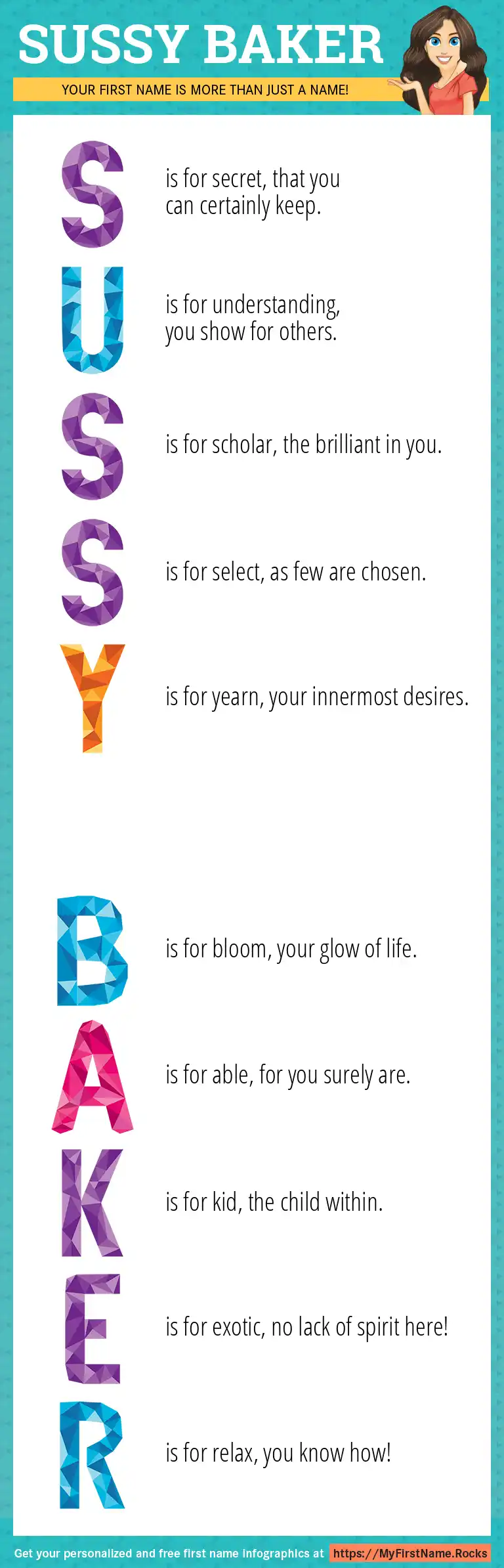 SUSSY BAKER

YOUR FIRST NAME IS MORE THAN JUST A NAME!

S is for secret, that you can certainly keep.

U is for understanding, you show for others.

S is for scholar, the brilliant in you.

S is for select, as few are chosen.

Y is for yearn, your innermost desires.

B is for bloom, your glow of life.

A is for able, for you surely are.

K is for kid, the child within.

E is for exotic, no lack of spirit here!

R is for relax, you know how!

Get your personalized and free first name infographics at https://MyFirstName.Rocks