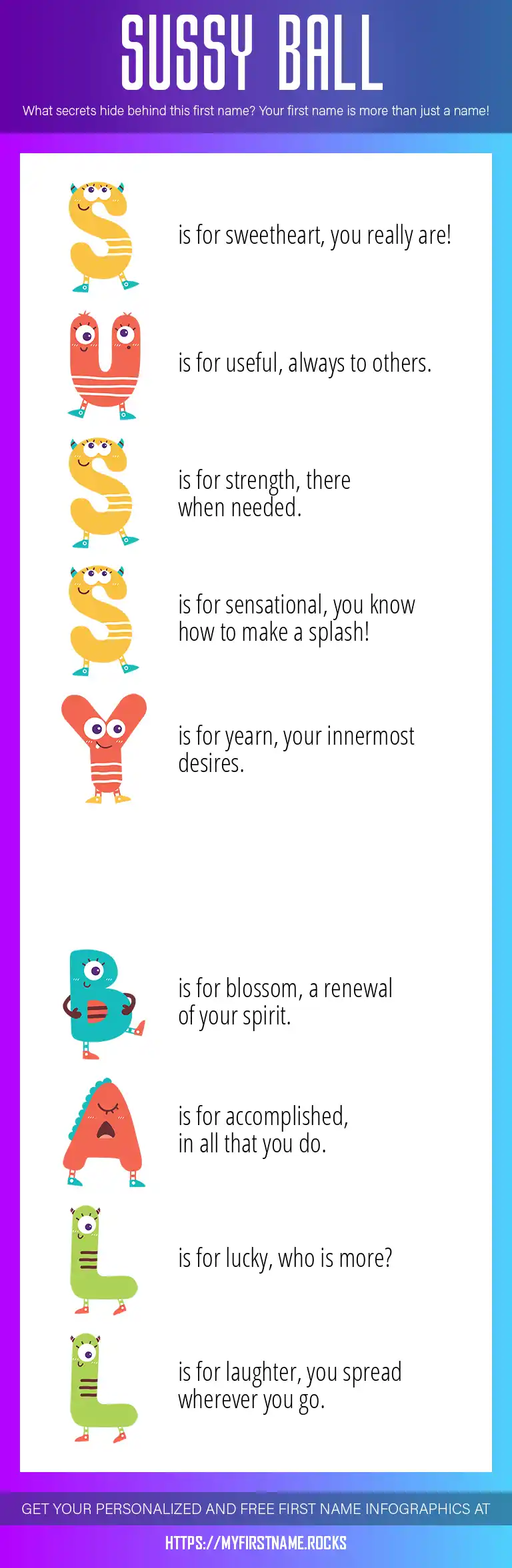 SUSSY BALL

What secrets hide behind this first name? Your first name is more than just a name!

S is for sweetheart, you really are!

U is for useful, always to others.

S is for strength, there when needed.

S is for sensational, you know how to make a splash!

Y is for yearn, your innermost desires.

B is for blossom, a renewal of your spirit.

A is for accomplished, in all that you do.

L is for lucky, who is more?

L is for laughter, you spread wherever you go.

GET YOUR PERSONALIZED AND FREE FIRST NAME INFOGRAPHICS AT

HTTPS://MYFIRSTNAME.ROCKS