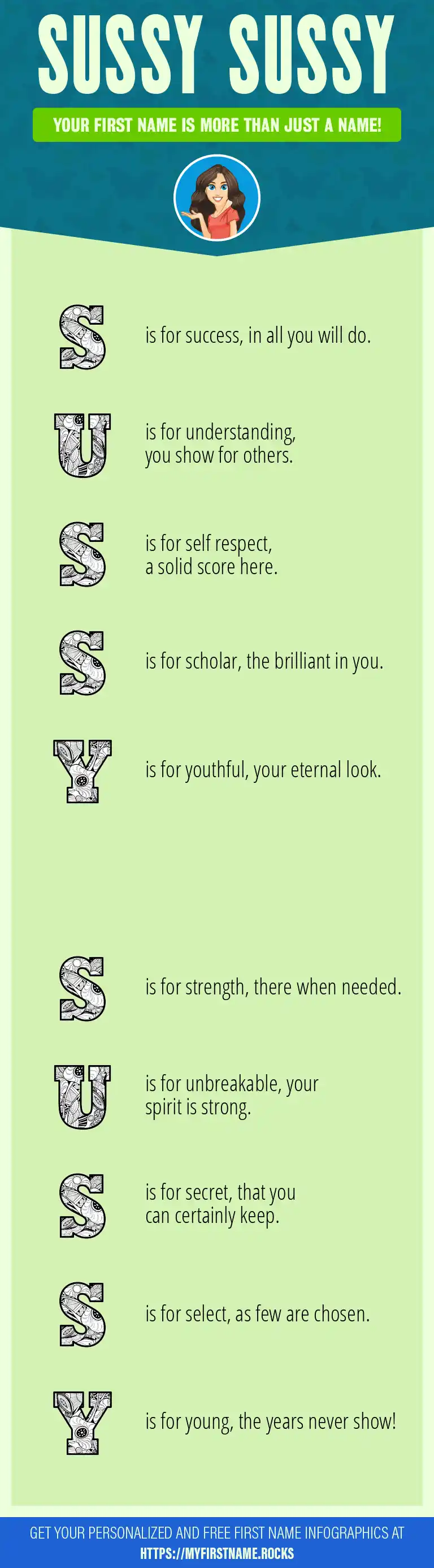 SUSSY SUSSY

YOUR FIRST NAME IS MORE THAN JUST A NAME!

S is for success, in all you will do.

U is for understanding, you show for others.

S is for self respect, a solid score here.

S is for scholar, the brilliant in you.

Y is for youthful, your eternal look.

S is for strength, there when needed.

U is for unbreakable, your spirit is strong.

S is for secret, that you can certainly keep.

S is for select, as few are chosen.

Y is for young, the years never show!

GET YOUR PERSONALIZED AND FREE FIRST NAME INFOGRAPHICS AT HTTPS://MYFIRSTNAME.ROCKS