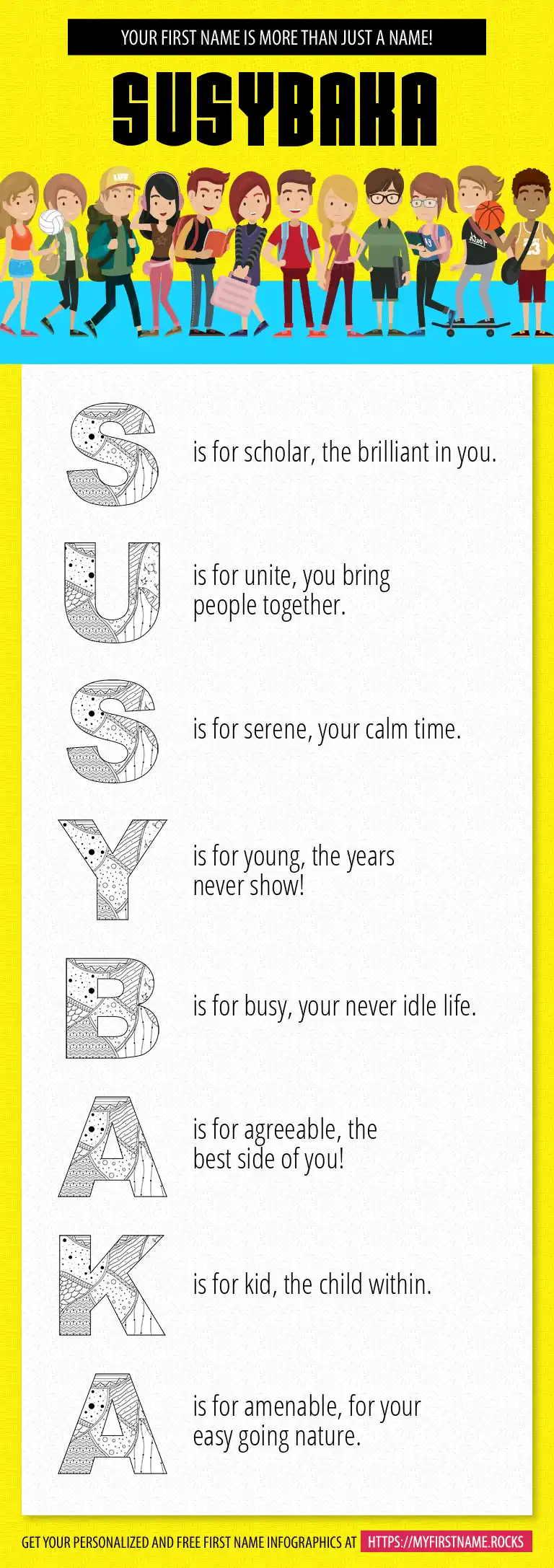 YOUR FIRST NAME IS MORE THAN JUST A NAME!

SUSYBAKA

S is for scholar, the brilliant in you.

U is for unite, you bring people together.

S is for serene, your calm time.

Y is for young, the years never show!

B is for busy, your never idle life.

A is for agreeable, the best side of you!

K is for kid, the child within.

A is for amenable, for your easy going nature.

GET YOUR PERSONALIZED AND FREE FIRST NAME INFOGRAPHICS AT HTTPS://MYFIRSTNAME.ROCKS