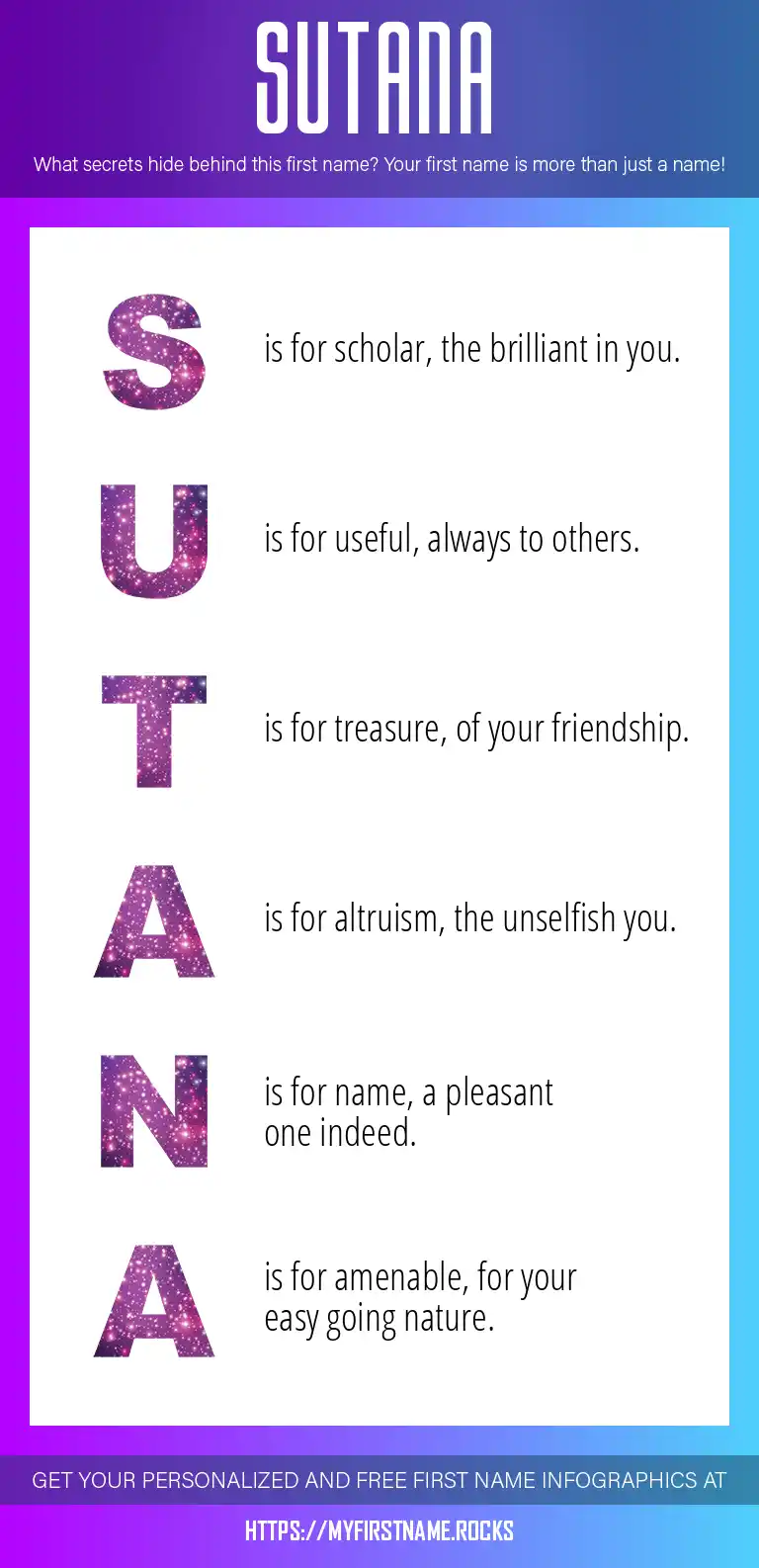 SUTANA

What secrets hide behind this first name? Your first name is more than just a name!

S is for scholar, the brilliant in you.

U is for useful, always to others.

T is for treasure, of your friendship.

A is for altruism, the unselfish you.

N is for name, a pleasant one indeed.

A is for amenable, for your easy going nature.

GET YOUR PERSONALIZED AND FREE FIRST NAME INFOGRAPHICS AT

HTTPS://MYFIRSTNAME.ROCKS