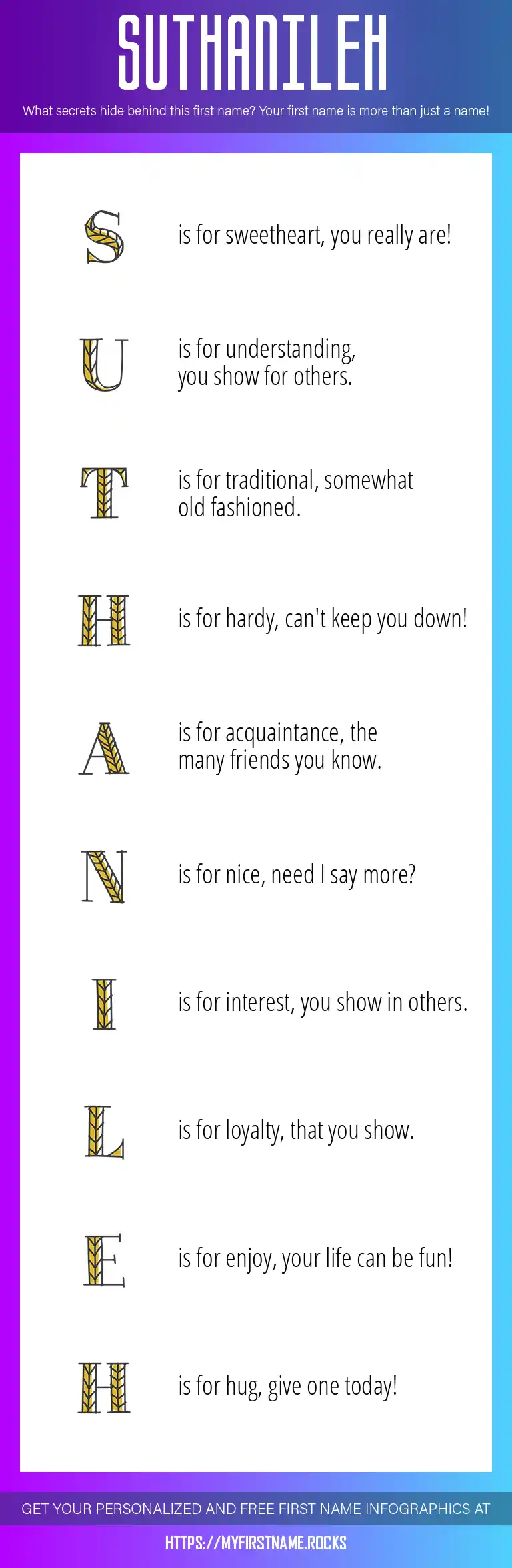 SUTHANILEH

What secrets hide behind this first name? Your first name is more than just a name!

S is for sweetheart, you really are!

U is for understanding, you show for others.

T is for traditional, somewhat old fashioned.

H is for hardy, can't keep you down!

A is for acquaintance, the many friends you know.

N is for nice, need I say more?

I is for interest, you show in others.

L is for loyalty, that you show.

E is for enjoy, your life can be fun!

H is for hug, give one today!

GET YOUR PERSONALIZED AND FREE FIRST NAME INFOGRAPHICS AT

HTTPS://MYFIRSTNAME.ROCKS