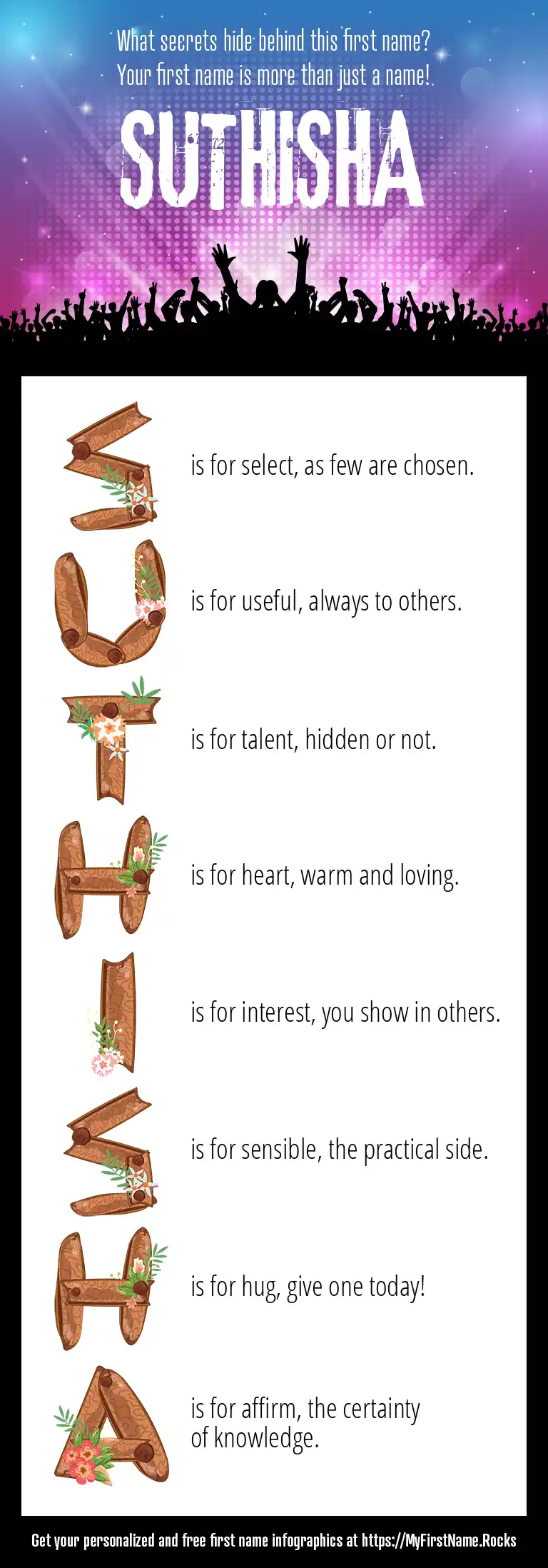 What secrets hide behind this first name?
Your first name is more than just a name!

SUTHISHA

S is for select, as few are chosen.

U is for useful, always to others.

T is for talent, hidden or not.

H is for heart, warm and loving.

I is for interest, you show in others.

S is for sensible, the practical side.

H is for hug, give one today!

A is for affirm, the certainty of knowledge.

Get your personalized and free first name infographics at https://MyFirstName.Rocks