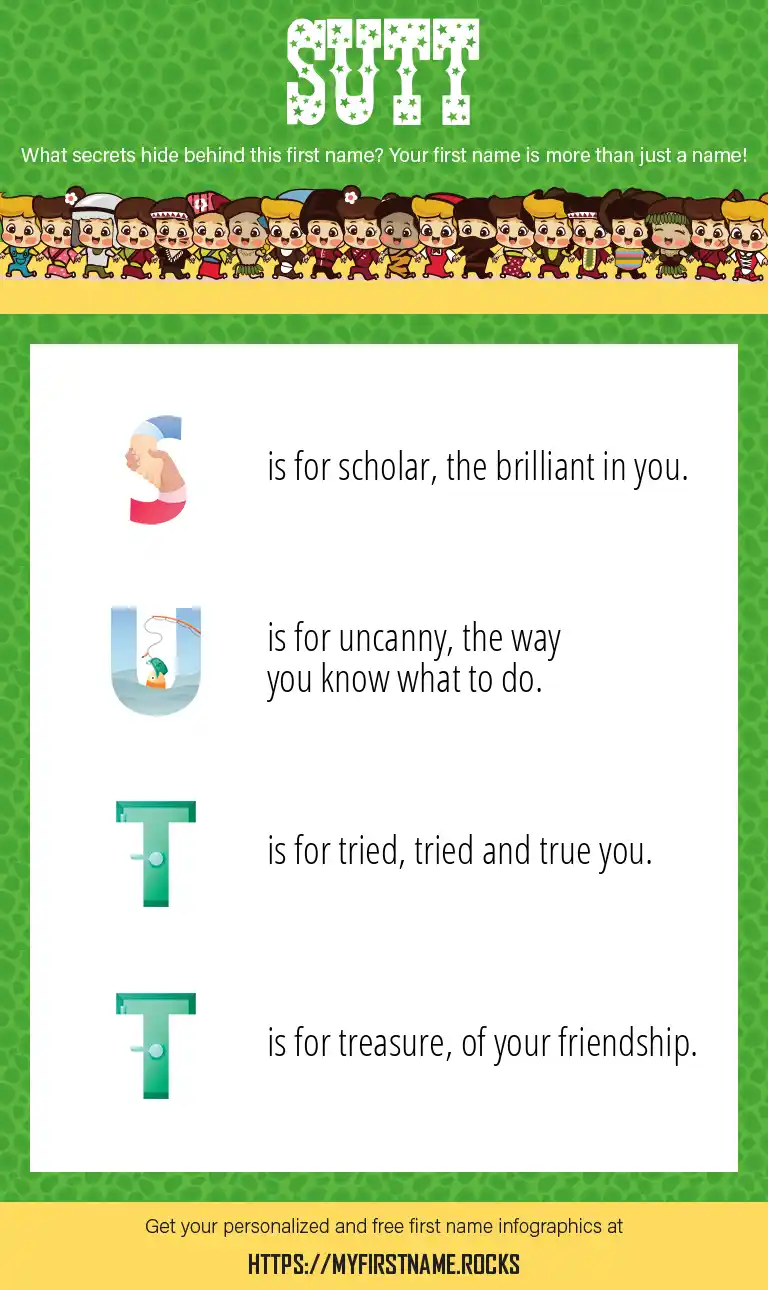 SUTT

What secrets hide behind this first name? Your first name is more than just a name!

S is for scholar, the brilliant in you.

U is for uncanny, the way you know what to do.

T is for tried, tried and true you.

T is for treasure, of your friendship.

Get your personalized and free first name infographics at

HTTPS://MYFIRSTNAME.ROCKS