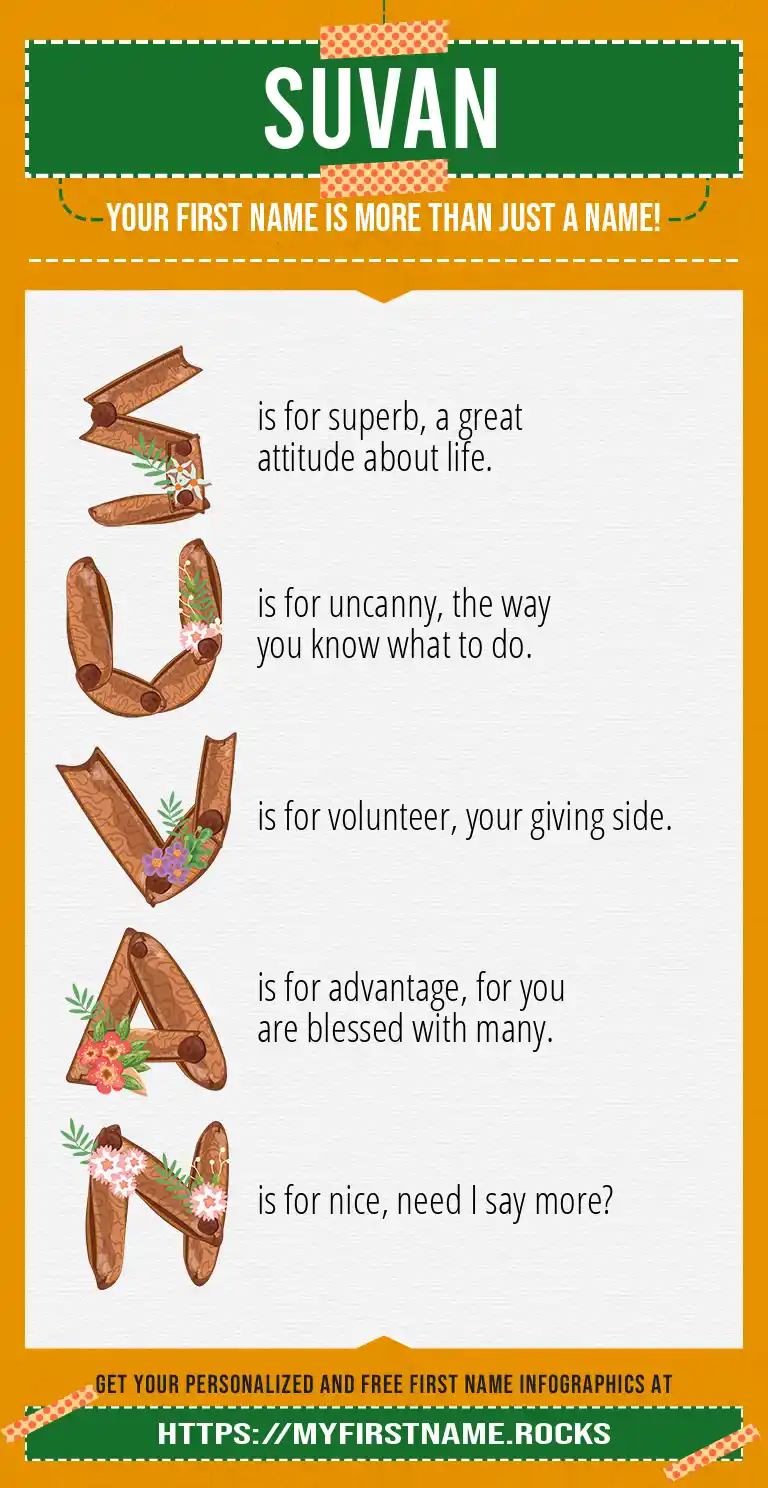 SUVAN

YOUR FIRST NAME IS MORE THAN JUST A NAME!

S is for superb, a great attitude about life.

U is for uncanny, the way you know what to do.

V is for volunteer, your giving side.

A is for advantage, for you are blessed with many.

N is for nice, need I say more?

GET YOUR PERSONALIZED AND FREE FIRST NAME INFOGRAPHICS AT

HTTPS://MYFIRSTNAME.ROCKS