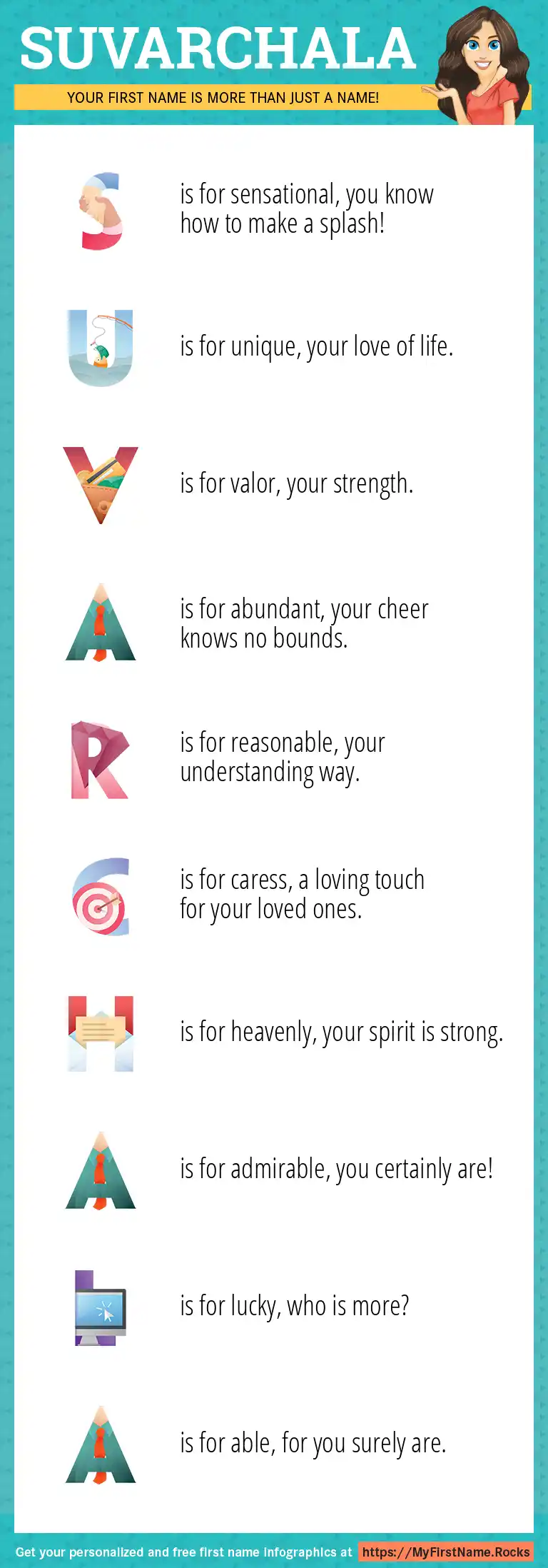 SUVARCHALA

YOUR FIRST NAME IS MORE THAN JUST A NAME!

S is for sensational, you know how to make a splash!

U is for unique, your love of life.

V is for valor, your strength.

A is for abundant, your cheer knows no bounds.

R is for reasonable, your understanding way.

C is for caress, a loving touch for your loved ones.

H is for heavenly, your spirit is strong.

A is for admirable, you certainly are!

L is for lucky, who is more?

A is for able, for you surely are.

Get your personalized and free first name infographics at https://MyFirstName.Rocks