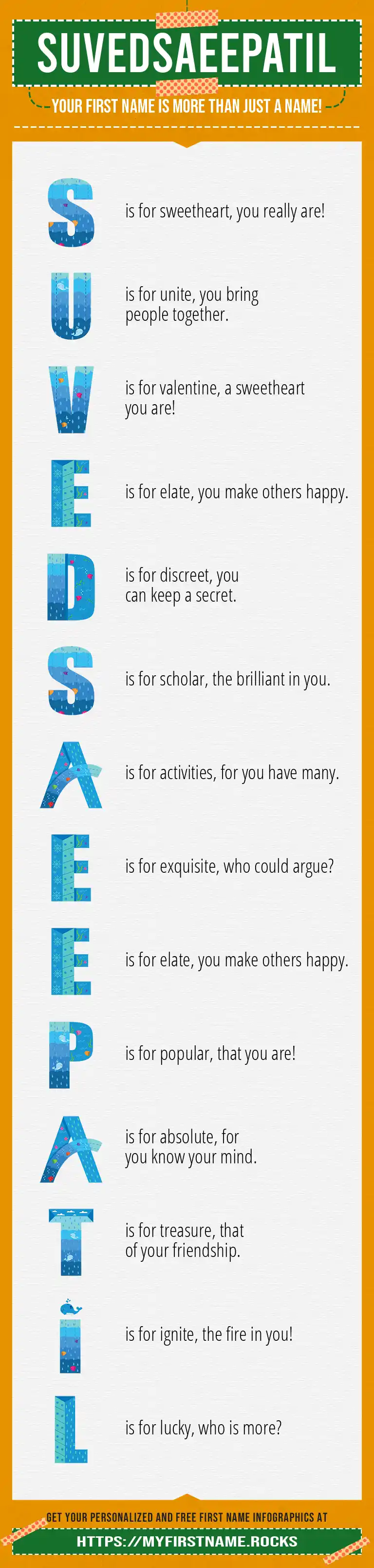 SUVEDSAEEPATIL

YOUR FIRST NAME IS MORE THAN JUST A NAME!

S is for sweetheart, you really are!

U is for unite, you bring people together.

V is for valentine, a sweetheart you are!

E is for elate, you make others happy.

D is for discreet, you can keep a secret.

S is for scholar, the brilliant in you.

A is for activities, for you have many.

E is for exquisite, who could argue?

E is for elate, you make others happy.

P is for popular, that you are!

A is for absolute, for you know your mind.

T is for treasure, that of your friendship.

I is for ignite, the fire in you!

L is for lucky, who is more?

GET YOUR PERSONALIZED AND FREE FIRST NAME INFOGRAPHICS AT

HTTPS://MYFIRSTNAME.ROCKS