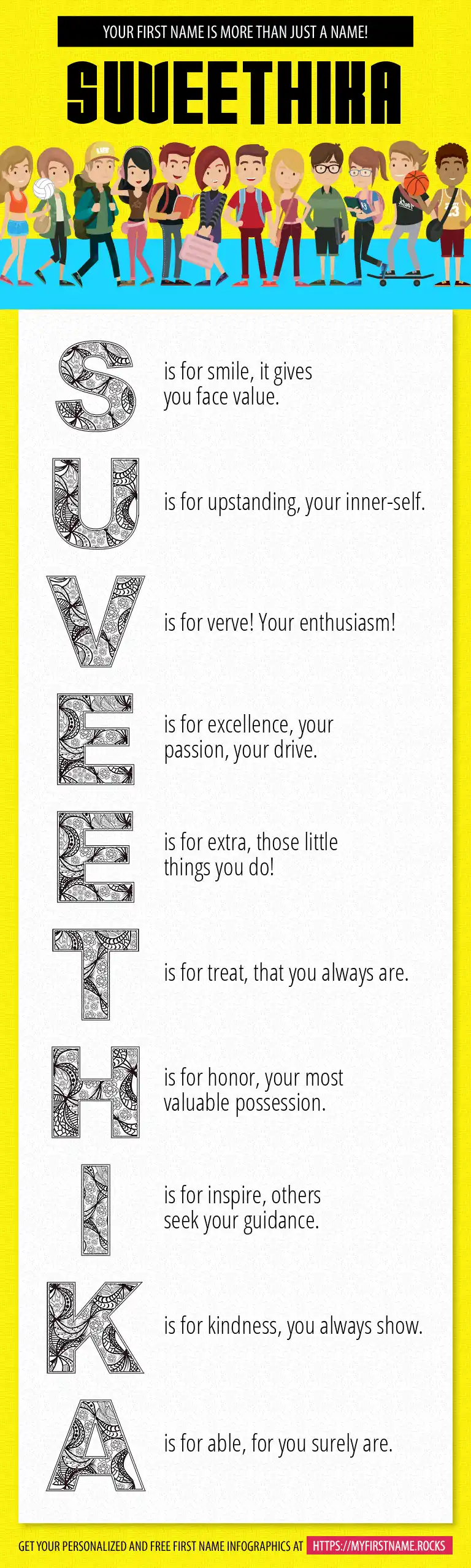 YOUR FIRST NAME IS MORE THAN JUST A NAME!

SUVEETHIKA

S is for smile, it gives you face value.

U is for upstanding, your inner-self.

V is for verve! Your enthusiasm!

E is for excellence, your passion, your drive.

E is for extra, those little things you do!

T is for treat, that you always are.

H is for honor, your most valuable possession.

I is for inspire, others seek your guidance.

K is for kindness, you always show.

A is for able, for you surely are.

GET YOUR PERSONALIZED AND FREE FIRST NAME INFOGRAPHICS AT HTTPS://MYFIRSTNAME.ROCKS