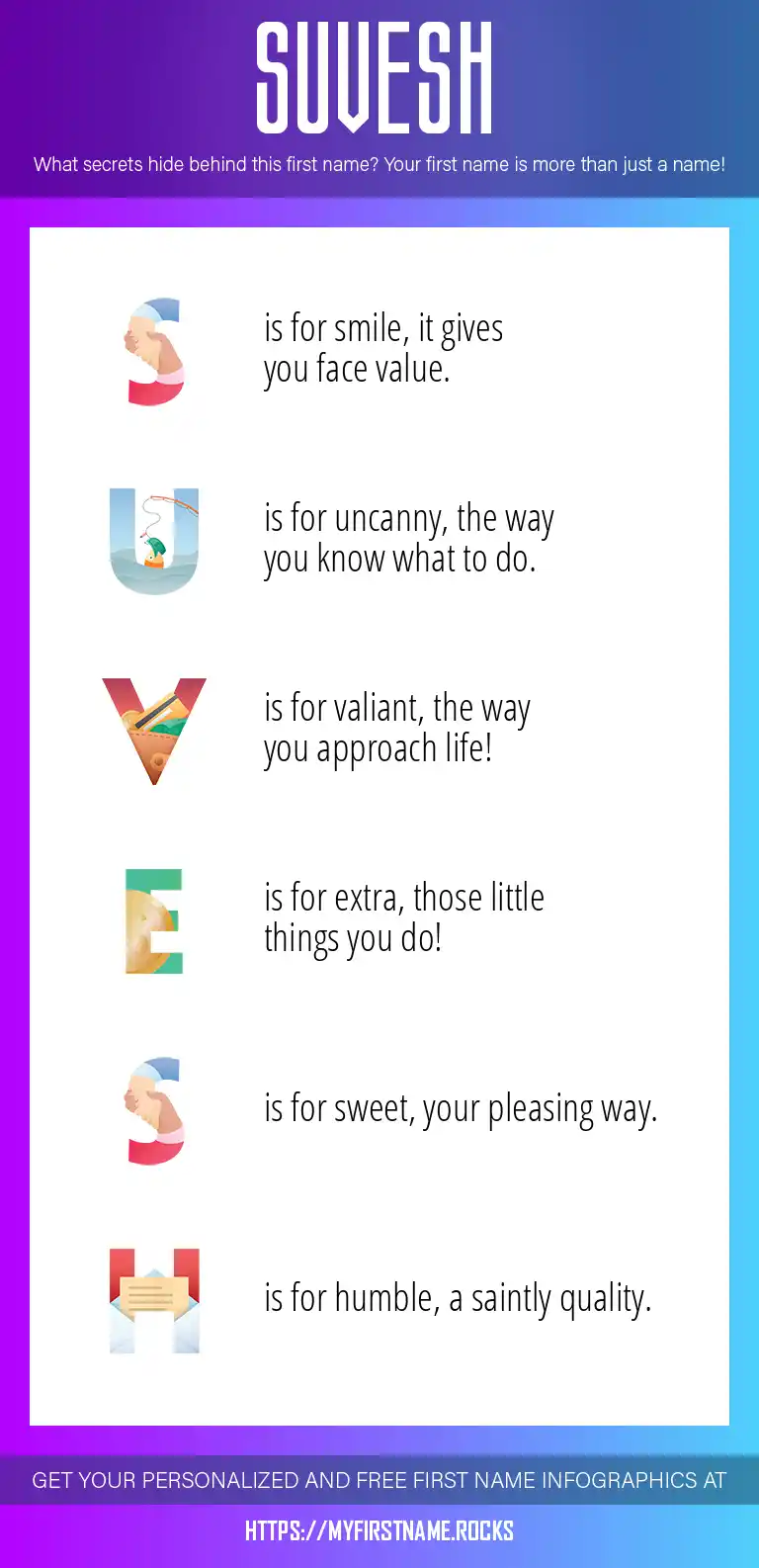 SUVESH

What secrets hide behind this first name? Your first name is more than just a name!

S is for smile, it gives you face value.

U is for uncanny, the way you know what to do.

V is for valiant, the way you approach life!

E is for extra, those little things you do!

S is for sweet, your pleasing way.

H is for humble, a saintly quality.

GET YOUR PERSONALIZED AND FREE FIRST NAME INFOGRAPHICS AT

HTTPS://MYFIRSTNAME.ROCKS