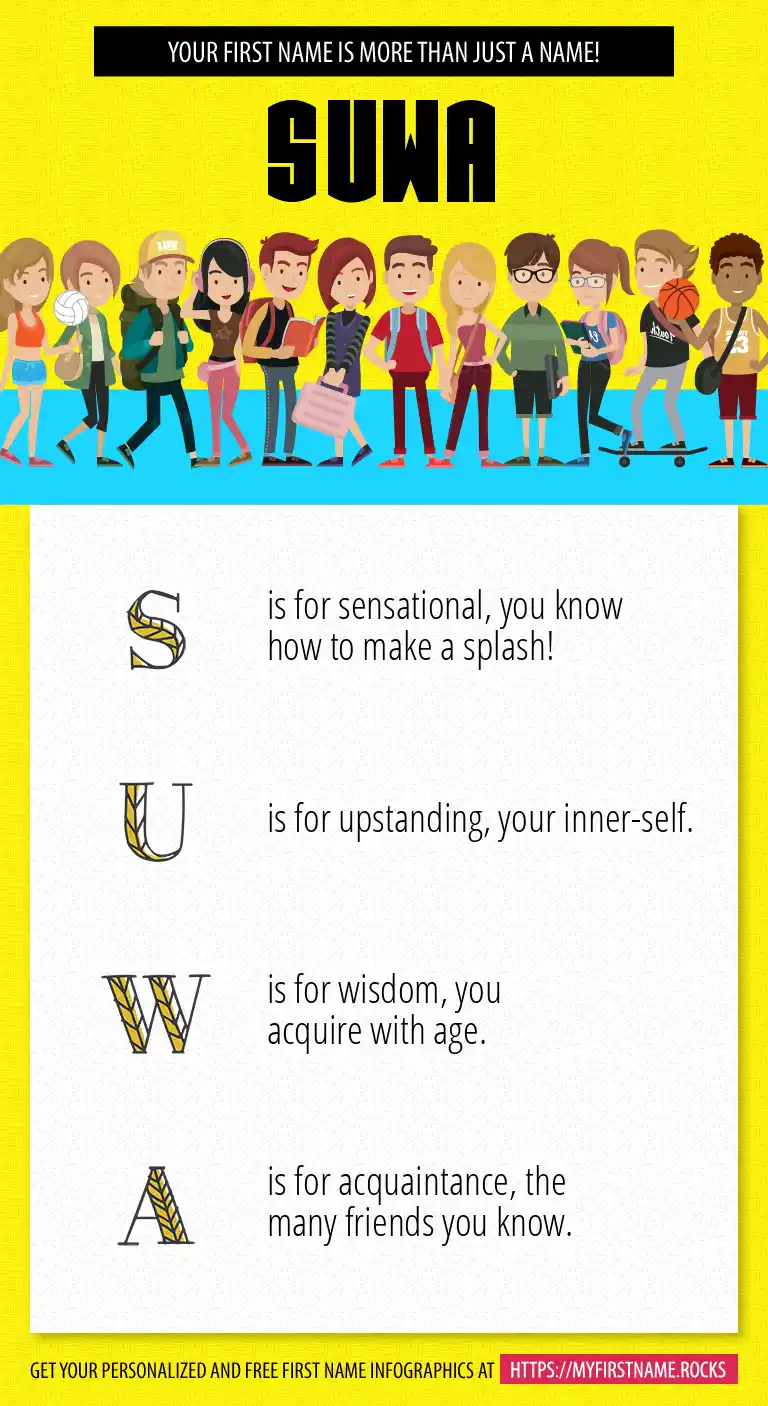 YOUR FIRST NAME IS MORE THAN JUST A NAME!

SUWA

S is for sensational, you know how to make a splash!

U is for upstanding, your inner-self.

W is for wisdom, you acquire with age.

A is for acquaintance, the many friends you know.

GET YOUR PERSONALIZED AND FREE FIRST NAME INFOGRAPHICS AT HTTPS://MYFIRSTNAME.ROCKS