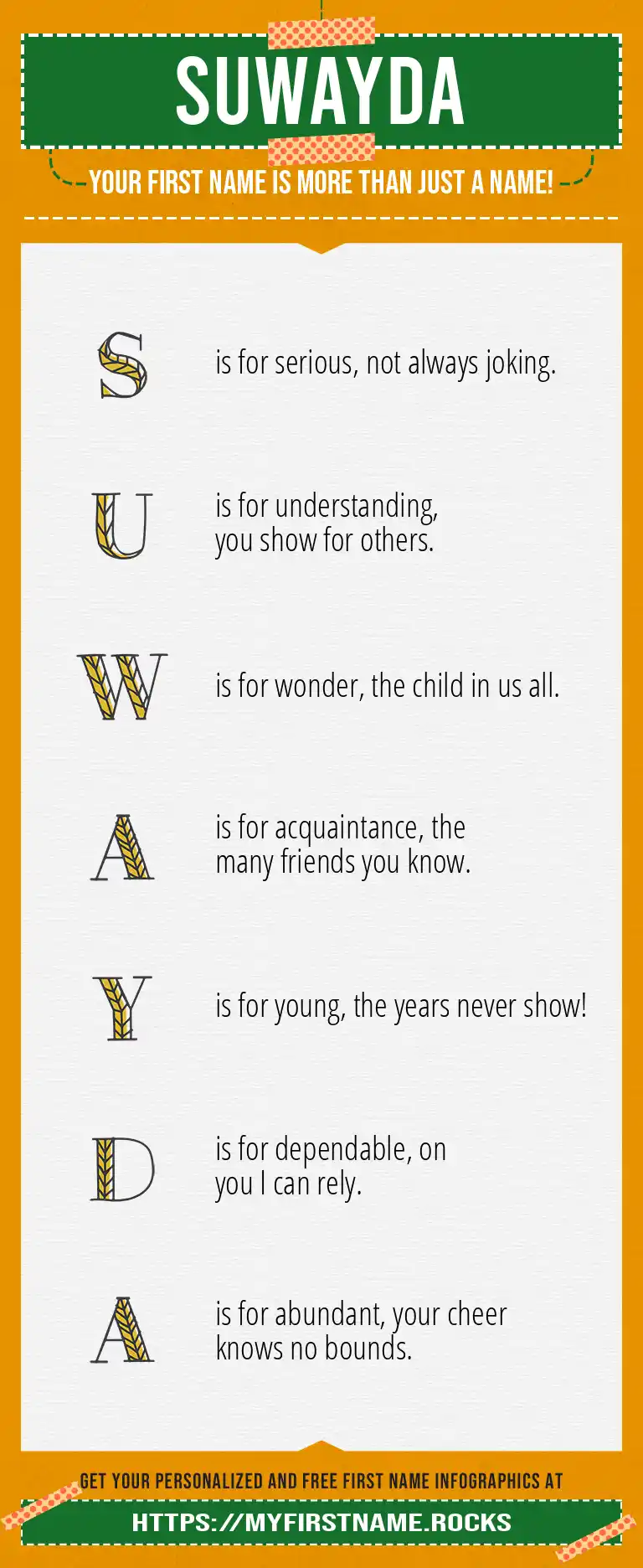 SUWAYDA

YOUR FIRST NAME IS MORE THAN JUST A NAME!

S is for serious, not always joking.

U is for understanding, you show for others.

W is for wonder, the child in us all.

A is for acquaintance, the many friends you know.

Y is for young, the years never show!

D is for dependable, on you I can rely.

A is for abundant, your cheer knows no bounds.

GET YOUR PERSONALIZED AND FREE FIRST NAME INFOGRAPHICS AT

HTTPS://MYFIRSTNAME.ROCKS