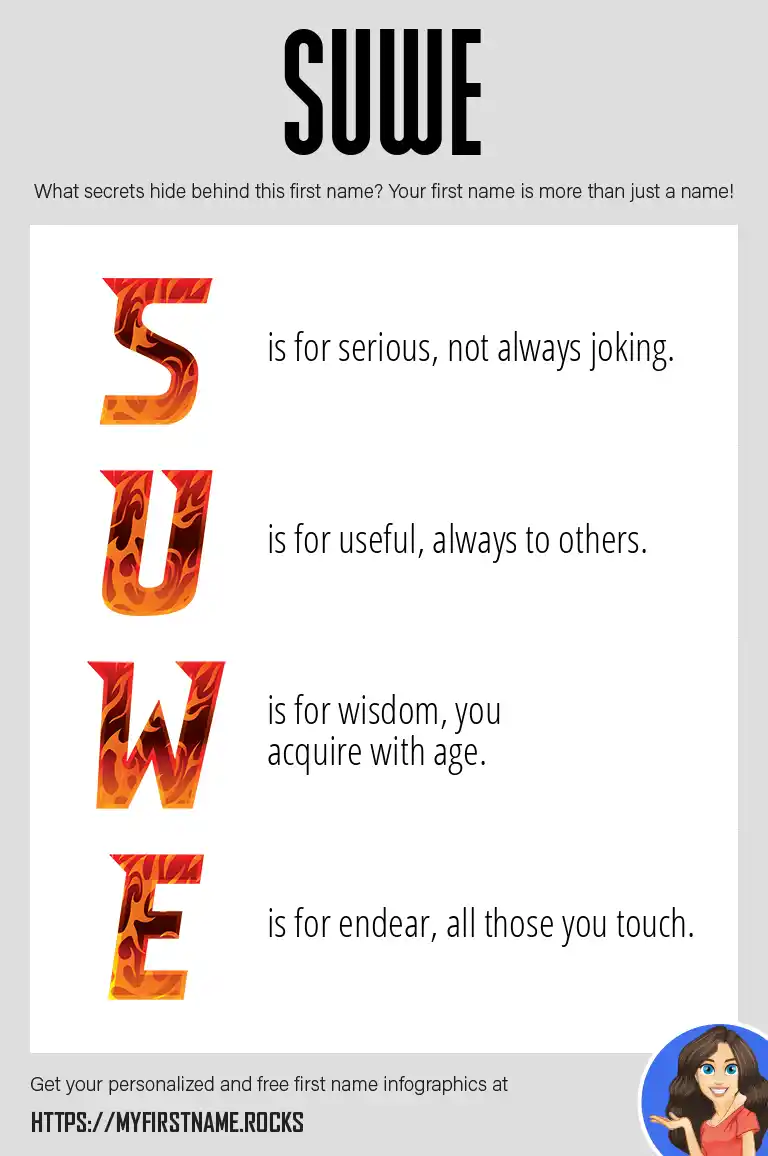 SUWE

What secrets hide behind this first name? Your first name is more than just a name!

S is for serious, not always joking.

U is for useful, always to others.

W is for wisdom, you acquire with age.

E is for endear, all those you touch.

Get your personalized and free first name infographics at

HTTPS://MYFIRSTNAME.ROCKS