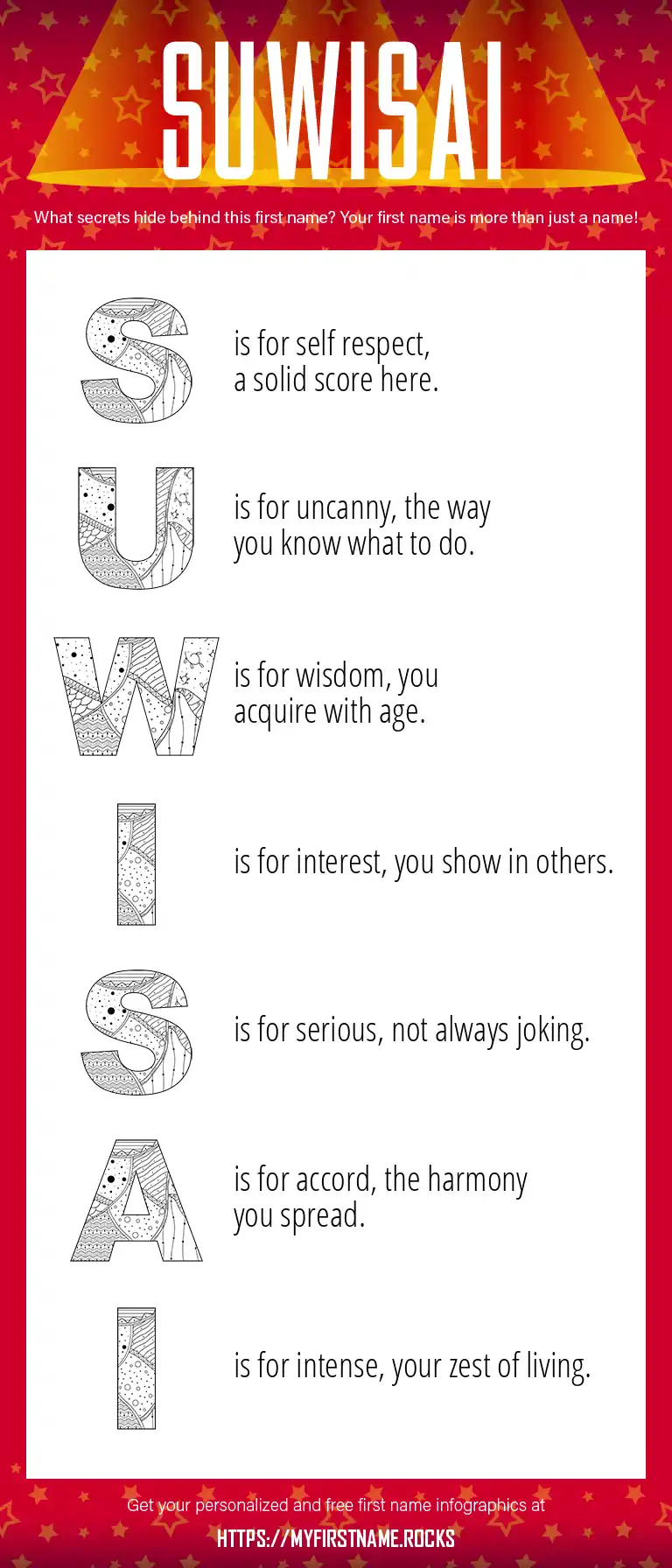 SUWISAI

What secrets hide behind this first name? Your first name is more than just a name!

S is for self respect, a solid score here.

U is for uncanny, the way you know what to do.

W is for wisdom, you acquire with age.

I is for interest, you show in others.

S is for serious, not always joking.

A is for accord, the harmony you spread.

I is for intense, your zest of living.

Get your personalized and free first name infographics at

HTTPS://MYFIRSTNAME.ROCKS