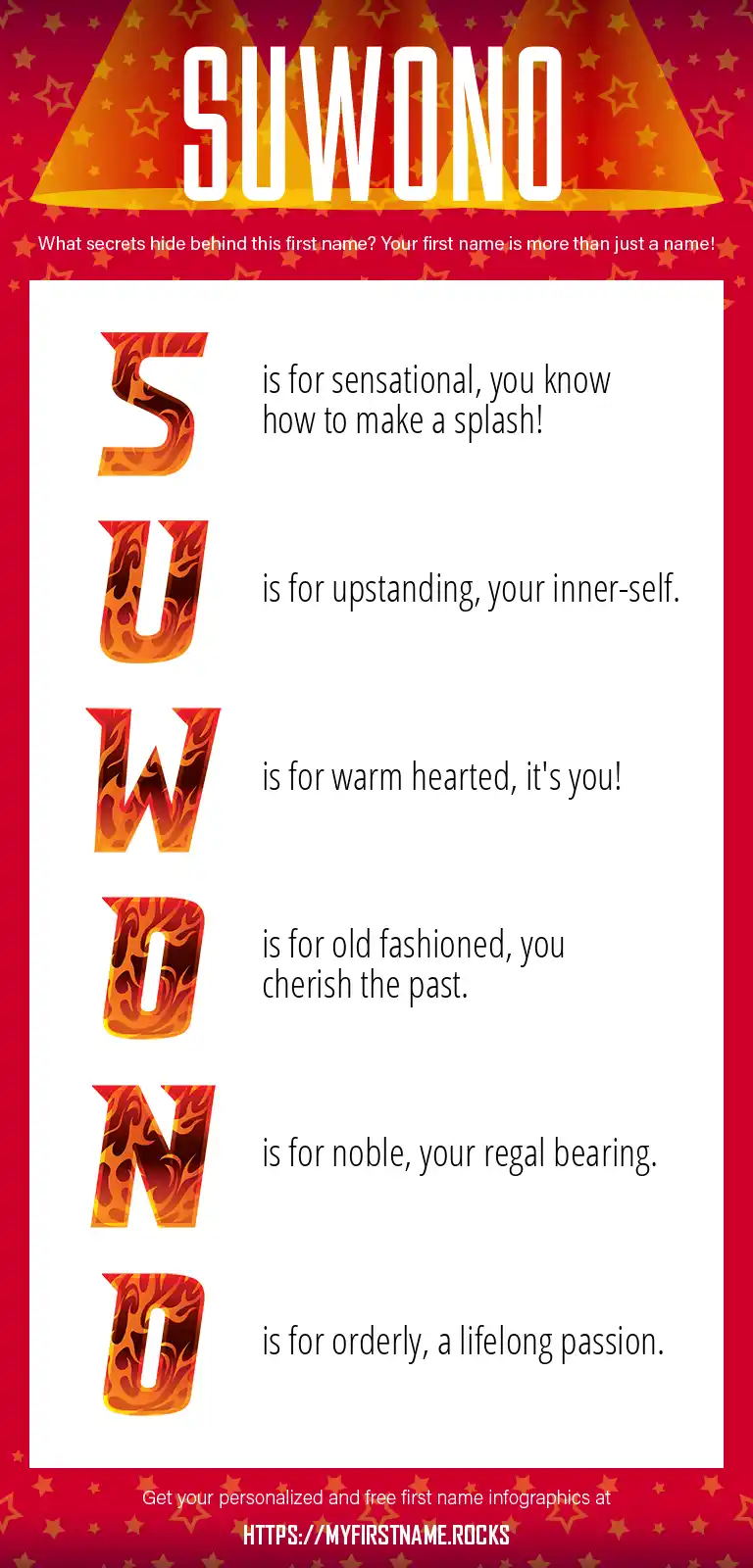 SUWONO

What secrets hide behind this first name? Your first name is more than just a name!

S is for sensational, you know how to make a splash!

U is for upstanding, your inner-self.

W is for warm hearted, it's you!

O is for old fashioned, you cherish the past.

N is for noble, your regal bearing.

O is for orderly, a lifelong passion.

Get your personalized and free first name infographics at

HTTPS://MYFIRSTNAME.ROCKS