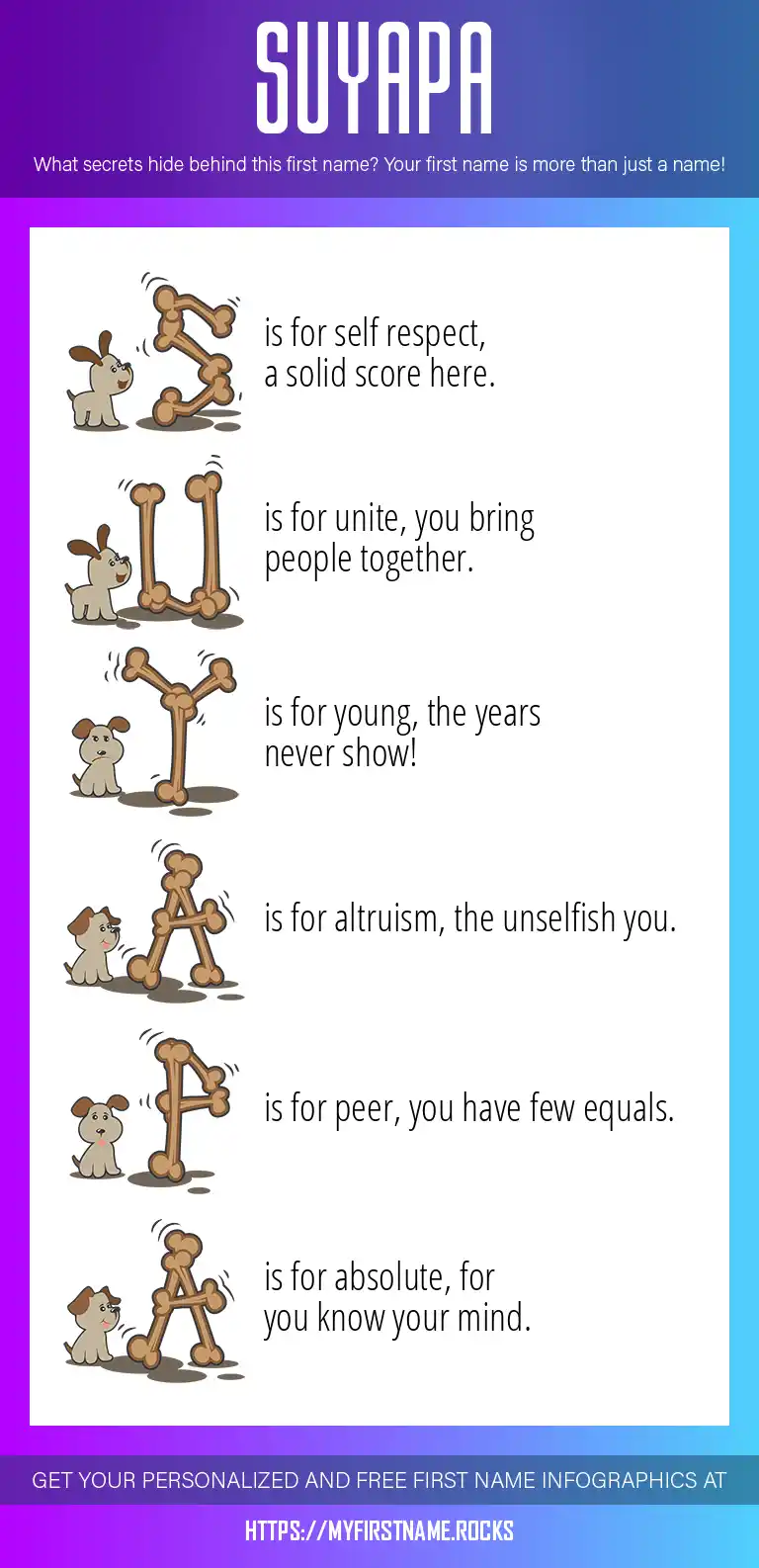 SUYAPA

What secrets hide behind this first name? Your first name is more than just a name!

S is for self respect, a solid score here.

U is for unite, you bring people together.

Y is for young, the years never show!

A is for altruism, the unselfish you.

P is for peer, you have few equals.

A is for absolute, for you know your mind.

GET YOUR PERSONALIZED AND FREE FIRST NAME INFOGRAPHICS AT

HTTPS://MYFIRSTNAME.ROCKS