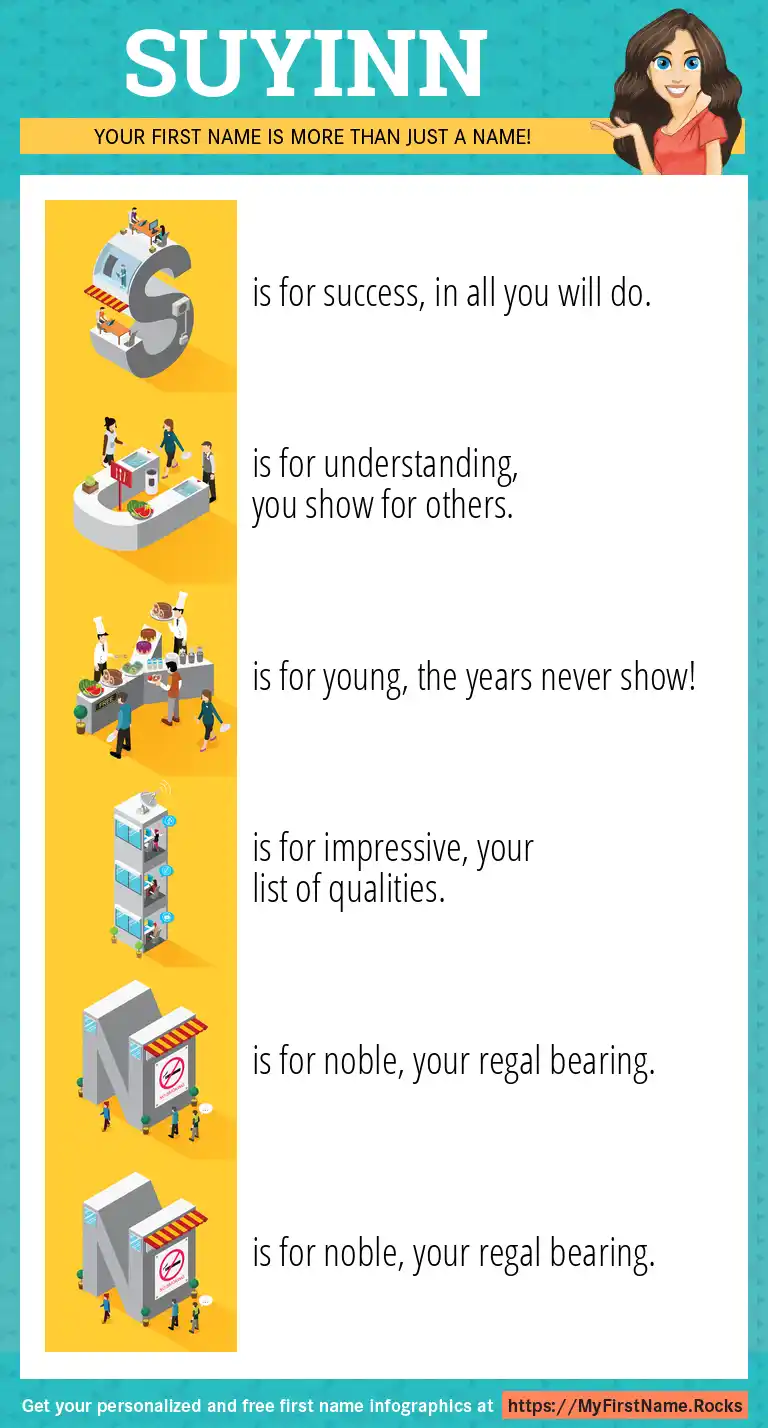 SUYINN

YOUR FIRST NAME IS MORE THAN JUST A NAME!

S is for success, in all you will do.

U is for understanding, you show for others.

Y is for young, the years never show!

I is for impressive, your list of qualities.

N is for noble, your regal bearing.

N is for noble, your regal bearing.

Get your personalized and free first name infographics at https://MyFirstName.Rocks