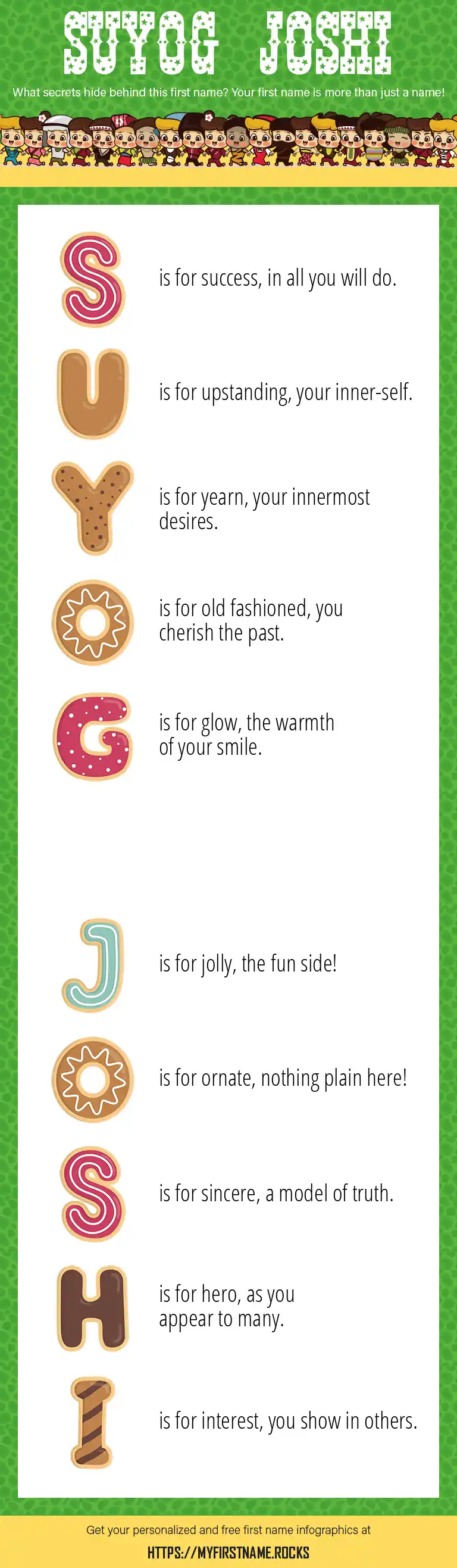 SUYOG JOSHI

What secrets hide behind this first name? Your first name is more than just a name!

S is for success, in all you will do.

U is for upstanding, your inner-self.

Y is for yearn, your innermost desires.

O is for old fashioned, you cherish the past.

G is for glow, the warmth of your smile.

J is for jolly, the fun side!

O is for ornate, nothing plain here!

S is for sincere, a model of truth.

H is for hero, as you appear to many.

I is for interest, you show in others.

Get your personalized and free first name infographics at

HTTPS://MYFIRSTNAME.ROCKS