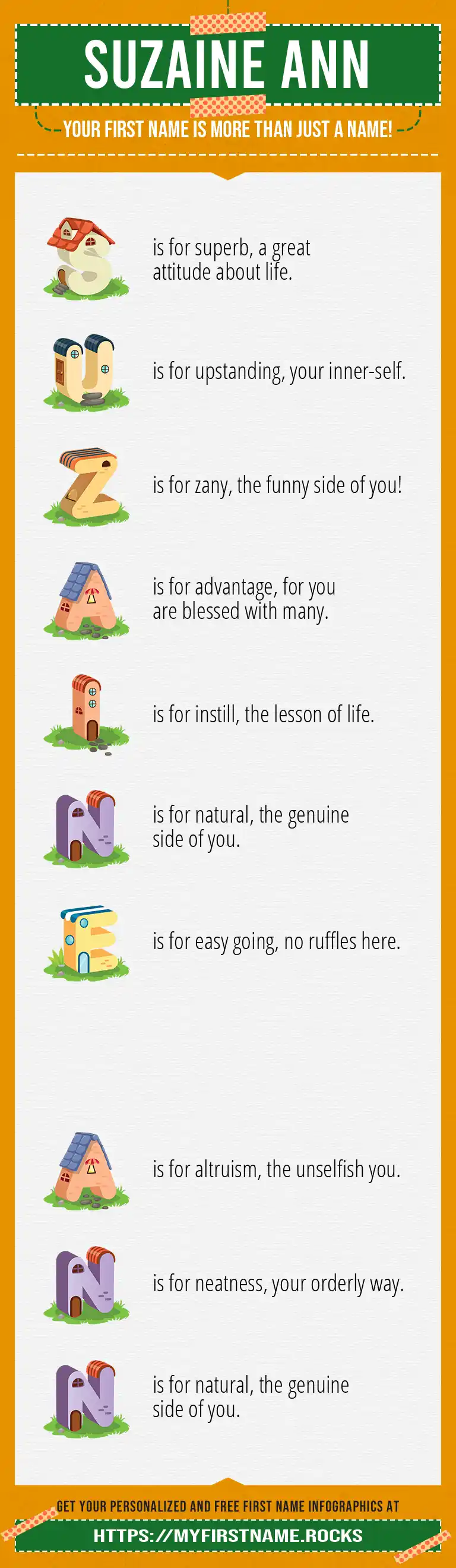 SUZAINE ANN

YOUR FIRST NAME IS MORE THAN JUST A NAME!

S is for superb, a great attitude about life.

U is for upstanding, your inner-self.

Z is for zany, the funny side of you!

A is for advantage, for you are blessed with many.

I is for instill, the lesson of life.

N is for natural, the genuine side of you.

E is for easy going, no ruffles here.

A is for altruism, the unselfish you.

N is for neatness, your orderly way.

N is for natural, the genuine side of you.

GET YOUR PERSONALIZED AND FREE FIRST NAME INFOGRAPHICS AT

HTTPS://MYFIRSTNAME.ROCKS