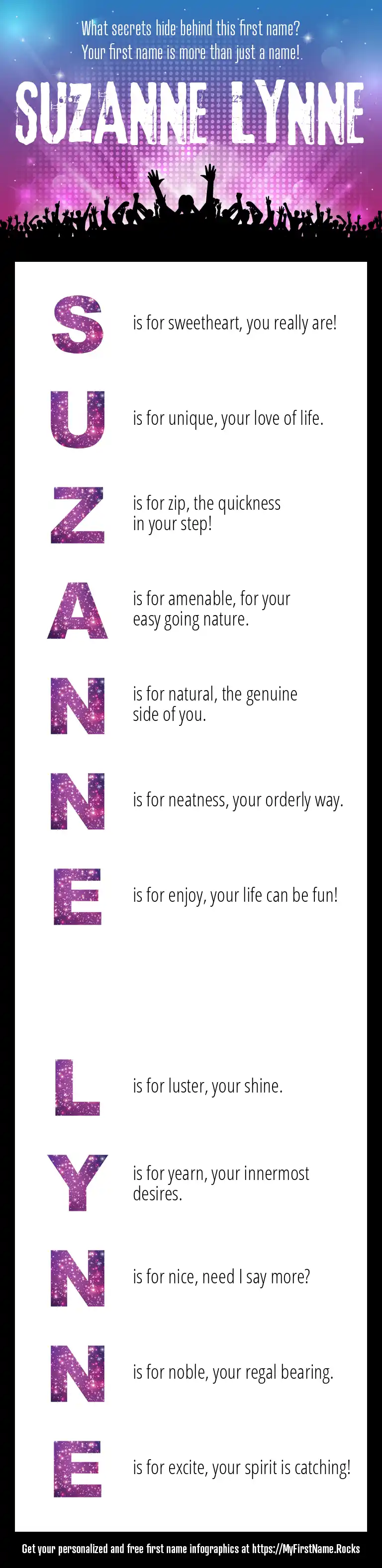 What secrets hide behind this first name?
Your first name is more than just a name!

SUZANNE LYNNE

S is for sweetheart, you really are!

U is for unique, your love of life.

Z is for zip, the quickness in your step!

A is for amenable, for your easy going nature.

N is for natural, the genuine side of you.

N is for neatness, your orderly way.

E is for enjoy, your life can be fun!

L is for luster, your shine.

Y is for yearn, your innermost desires.

N is for nice, need I say more?

N is for noble, your regal bearing.

E is for excite, your spirit is catching!

Get your personalized and free first name infographics at https://MyFirstName.Rocks