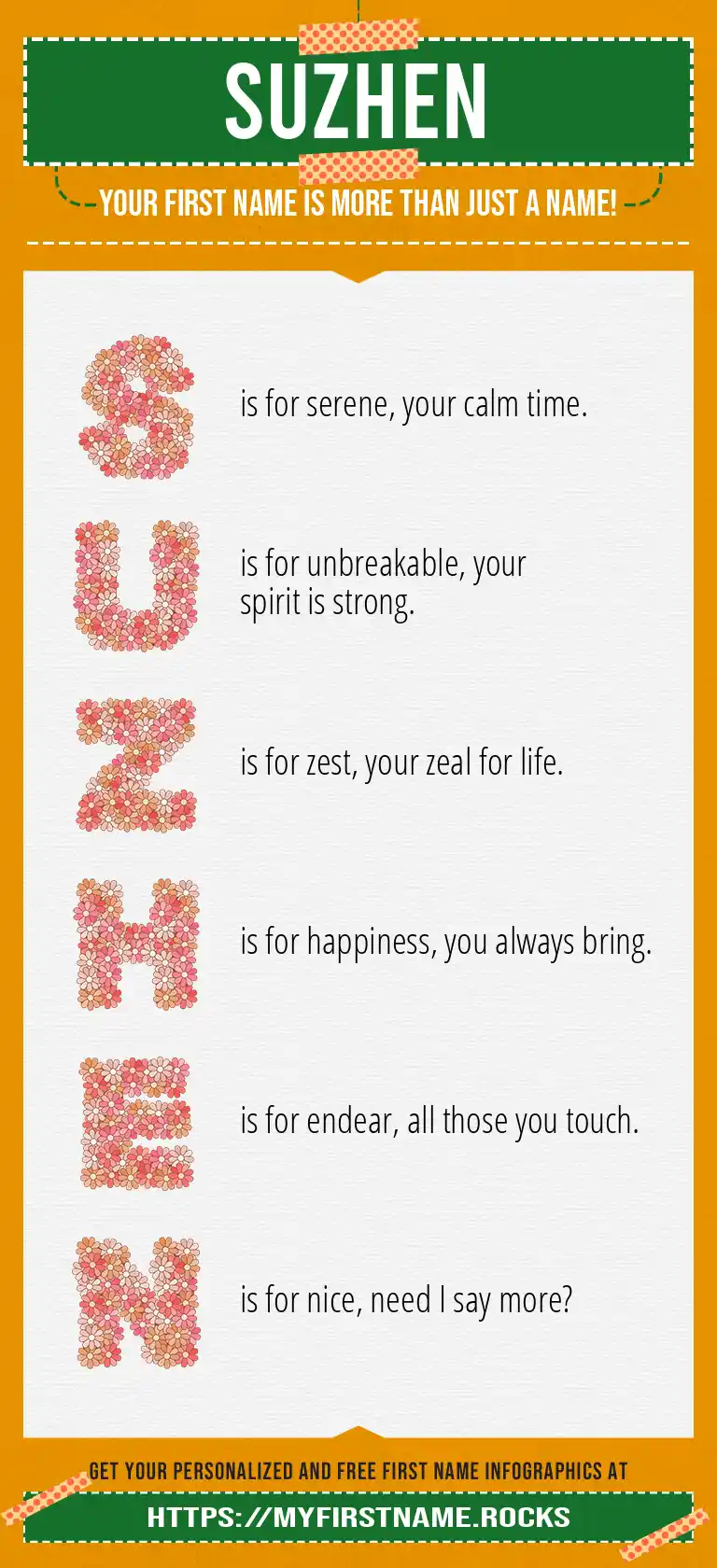 SUZHEN

YOUR FIRST NAME IS MORE THAN JUST A NAME!

S is for serene, your calm time.

U is for unbreakable, your spirit is strong.

Z is for zest, your zeal for life.

H is for happiness, you always bring.

E is for endear, all those you touch.

N is for nice, need I say more?

GET YOUR PERSONALIZED AND FREE FIRST NAME INFOGRAPHICS AT

HTTPS://MYFIRSTNAME.ROCKS