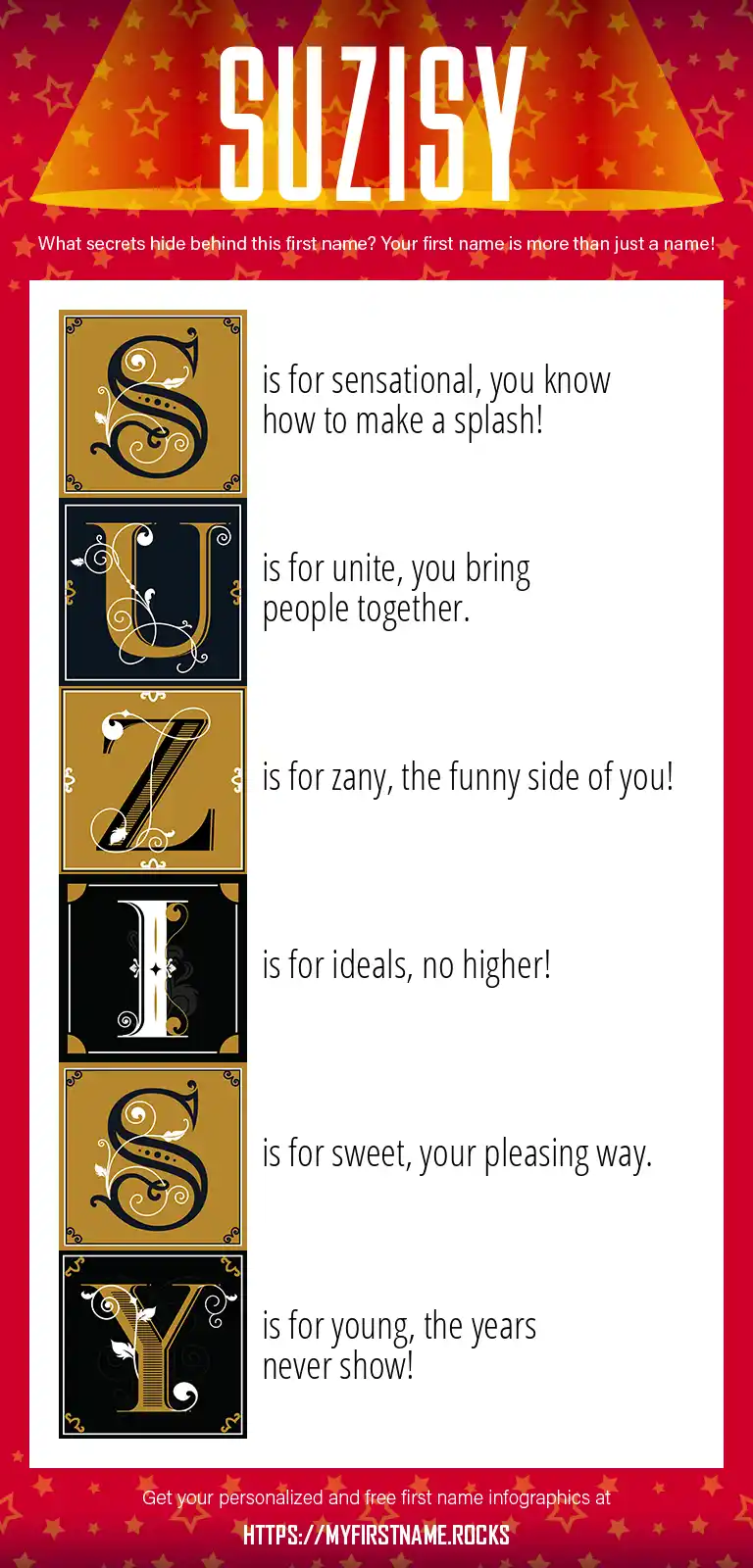 SUZISY

What secrets hide behind this first name? Your first name is more than just a name!

S is for sensational, you know how to make a splash!

U is for unite, you bring people together.

Z is for zany, the funny side of you!

I is for ideals, no higher!

S is for sweet, your pleasing way.

Y is for young, the years never show!

Get your personalized and free first name infographics at

HTTPS://MYFIRSTNAME.ROCKS