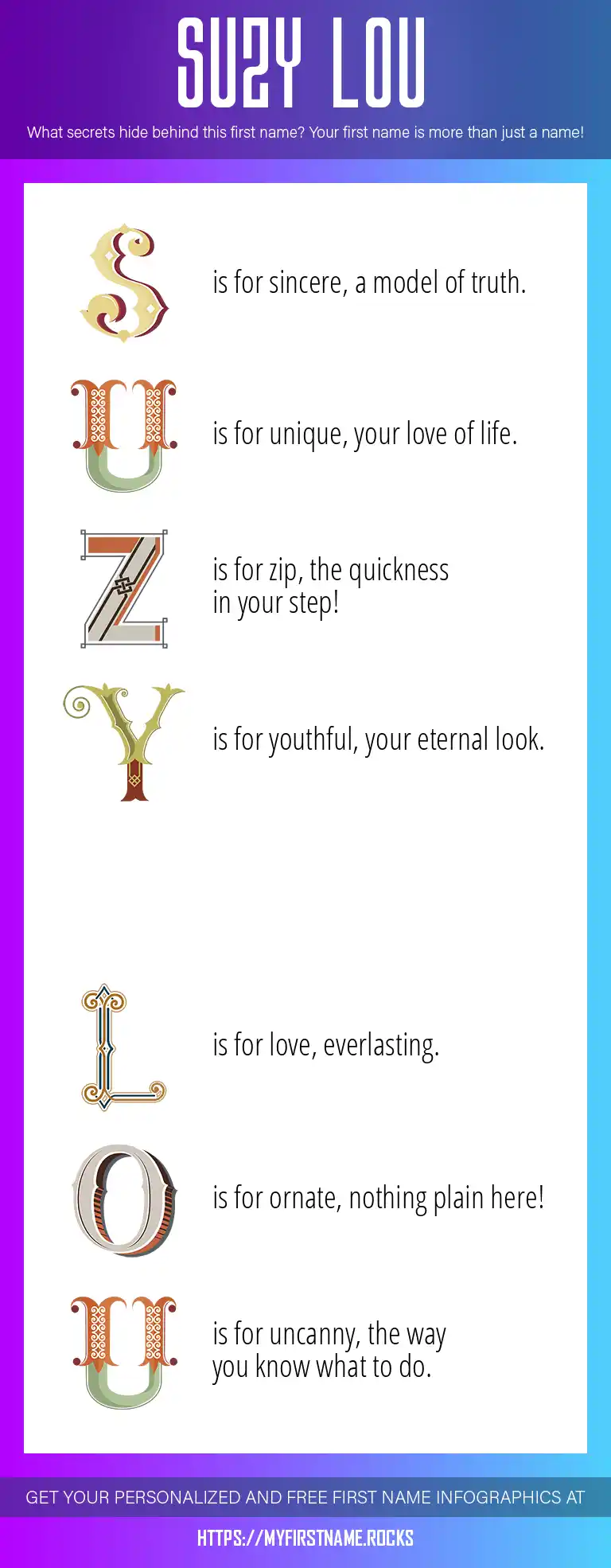 SUZY LOU

What secrets hide behind this first name? Your first name is more than just a name!

S is for sincere, a model of truth.

U is for unique, your love of life.

Z is for zip, the quickness in your step!

Y is for youthful, your eternal look.

L is for love, everlasting.

O is for ornate, nothing plain here!

U is for uncanny, the way you know what to do.

GET YOUR PERSONALIZED AND FREE FIRST NAME INFOGRAPHICS AT

HTTPS://MYFIRSTNAME.ROCKS