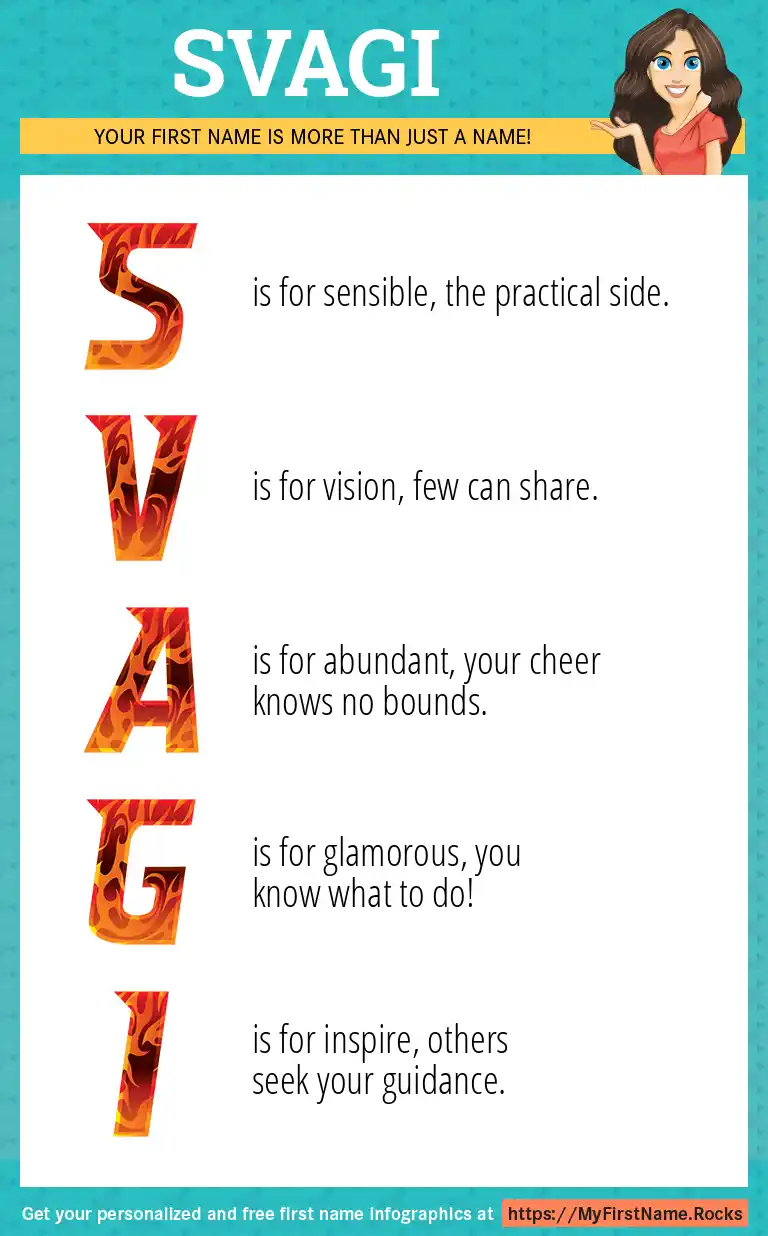 SVAGI

YOUR FIRST NAME IS MORE THAN JUST A NAME!

S is for sensible, the practical side.

V is for vision, few can share.

A is for abundant, your cheer knows no bounds.

G is for glamorous, you know what to do!

I is for inspire, others seek your guidance.

Get your personalized and free first name infographics at https://MyFirstName.Rocks